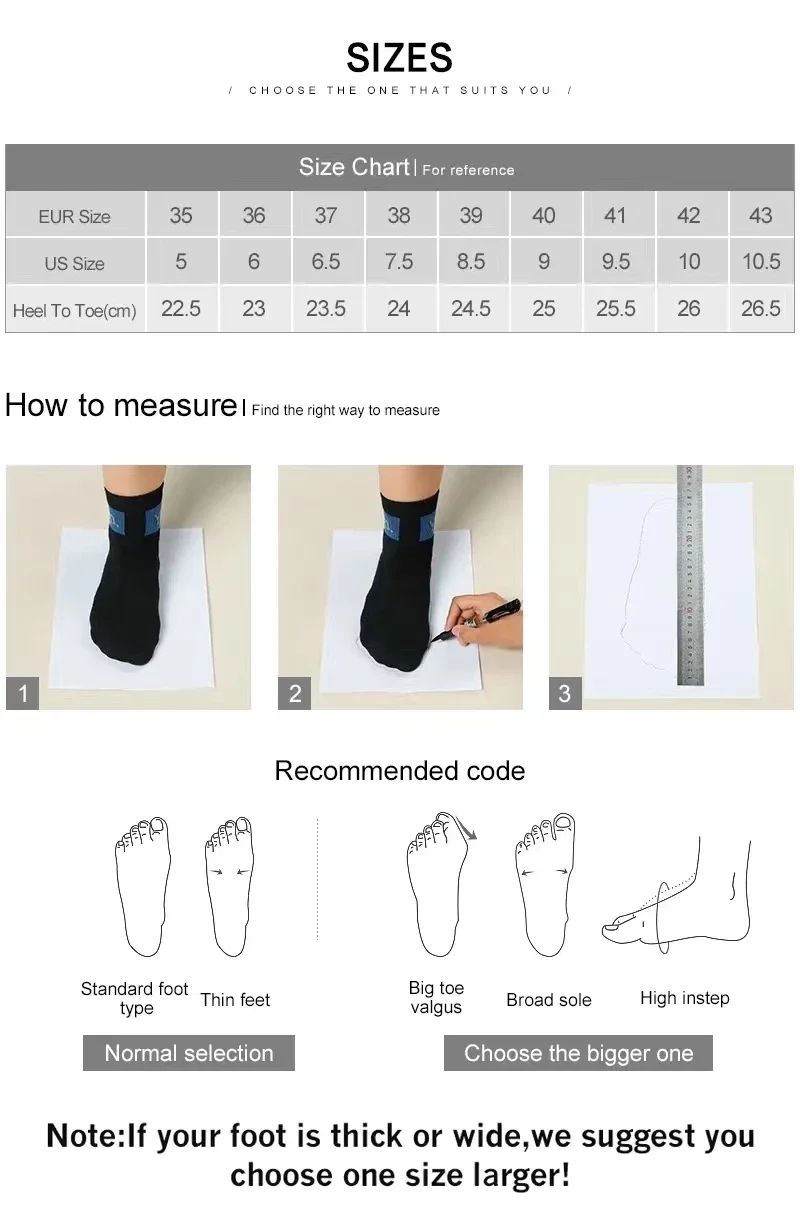 SIZES

/ CHOOSE THE ONE THAT SUITS YOU /

Size Chart | For reference

| EUR Size | 35 | 36 | 37 | 38 | 39 | 40 | 41 | 42 | 43 |
|---|---|---|---|---|---|---|---|---|---|
| US Size | 5 | 6 | 6.5 | 7.5 | 8.5 | 9 | 9.5 | 10 | 10.5 |
| Heel To Toe(cm) | 22.5 | 23 | 23.5 | 24 | 24.5 | 25 | 25.5 | 26 | 26.5 |

How to measure | Find the right way to measure

1

2

3

Recommended code

Standard foot type

Thin feet

Big toe valgus

Broad sole

High instep

Normal selection

Choose the bigger one

Note:If your foot is thick or wide,we suggest you choose one size larger!