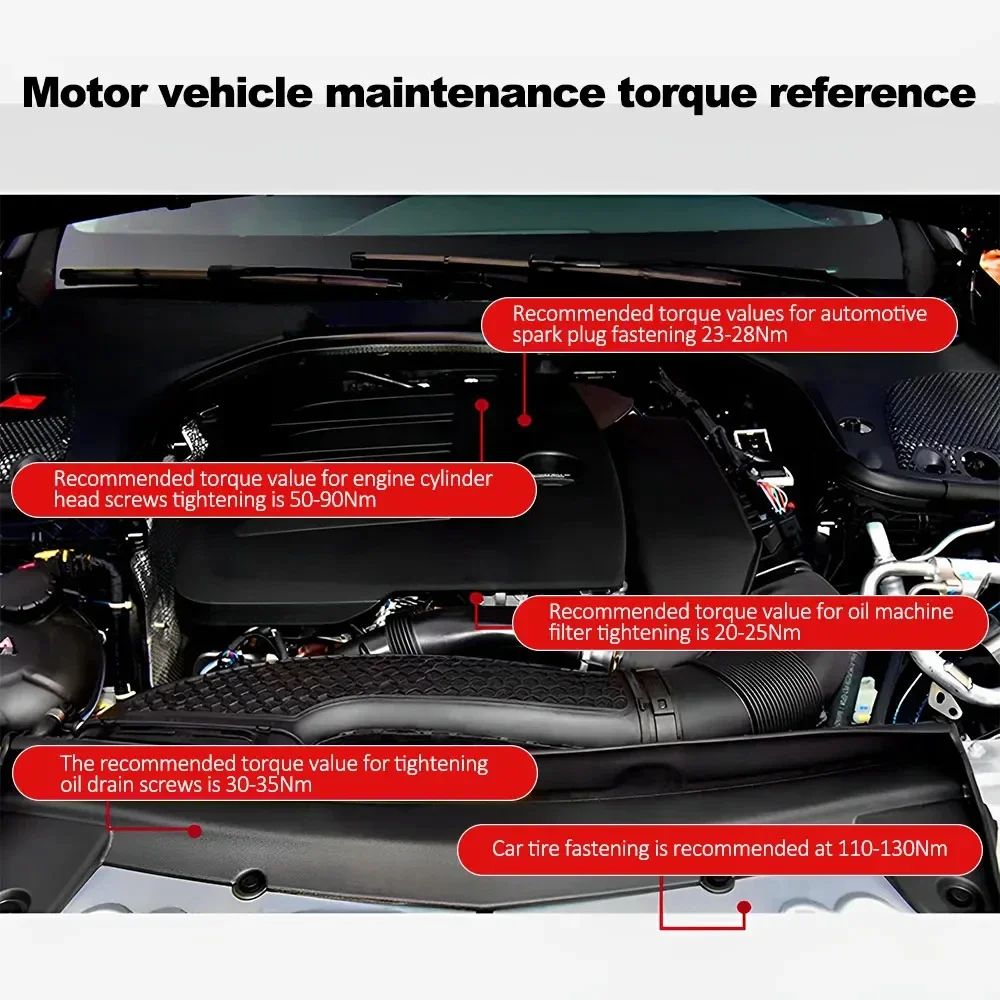 Motor vehicle maintenance torque reference

Recommended torque values for automotive spark plug fastening 23-28Nm

Recommended torque value for engine cylinder head screws tightening is 50-90Nm

Recommended torque value for oil machine filter tightening is 20-25Nm

The recommended torque value for tightening oil drain screws is 30-35Nm

Car tire fastening is recommended at 110-130Nm