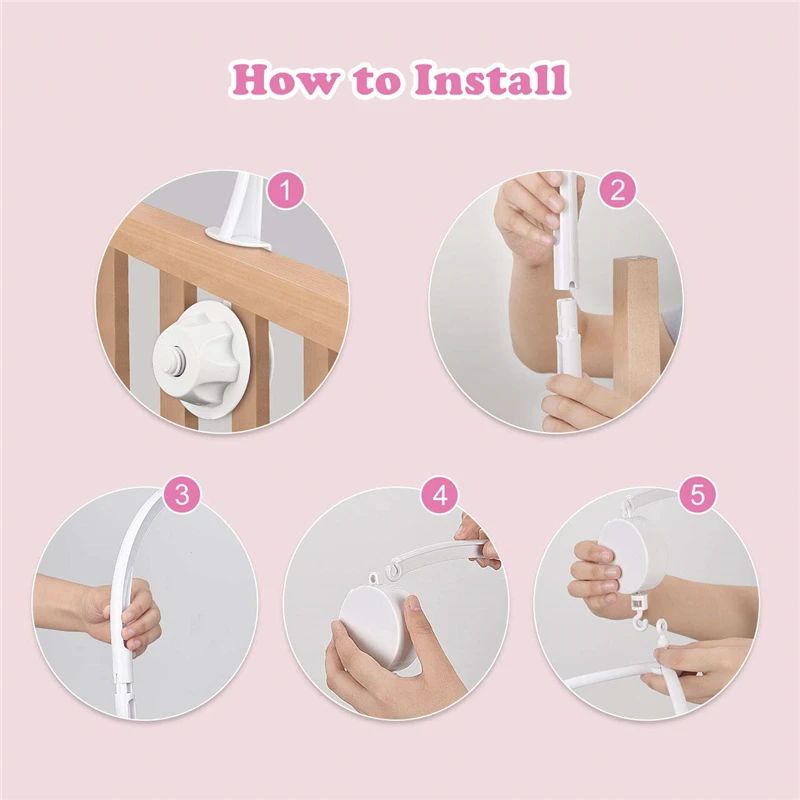 How to Install

1

2

3

4

5