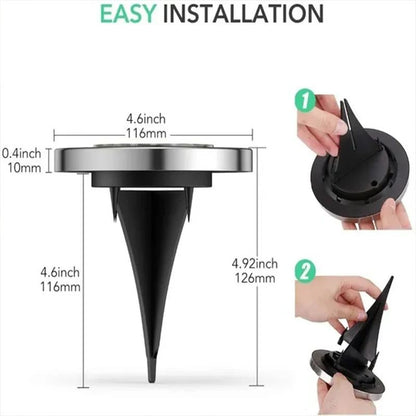 EASY INSTALLATION

4.6inch
116mm

0.4inch
10mm

4.6inch
116mm

4.92inch
126mm

1

2