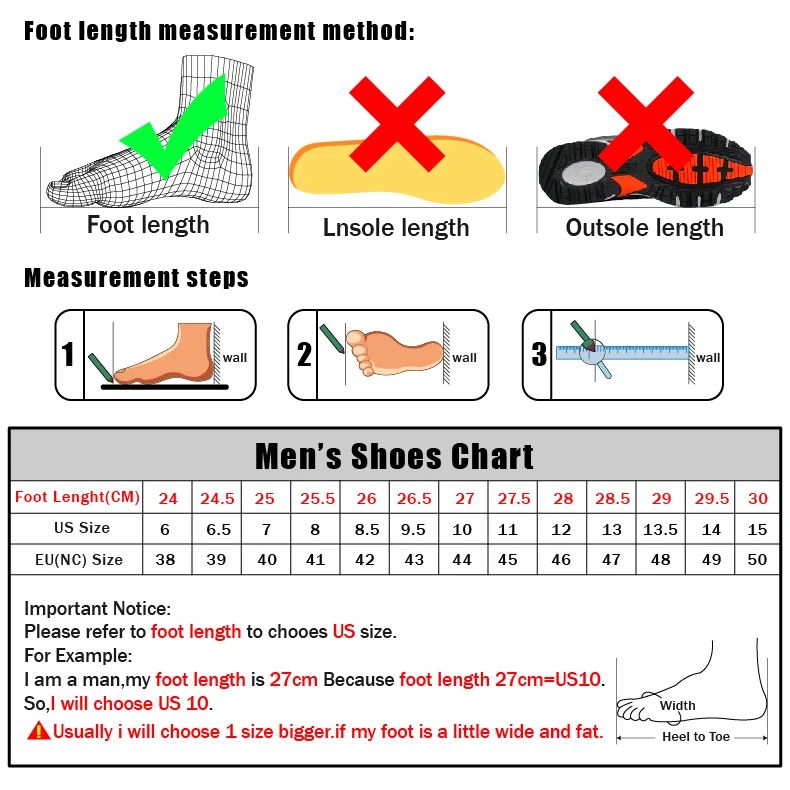 Foot length measurement method:

Foot length

Lnsole length

Outsole length

Measurement steps

1 wall

2 wall

3 wall

Men's Shoes Chart

| Foot Lenght(CM) | 24 | 24.5 | 25 | 25.5 | 26 | 26.5 | 27 | 27.5 | 28 | 28.5 | 29 | 29.5 | 30 |
|---|---|---|---|---|---|---|---|---|---|---|---|---|---|
| US Size | 6 | 6.5 | 7 | 8 | 8.5 | 9.5 | 10 | 11 | 12 | 13 | 13.5 | 14 | 15 |
| EU(NC) Size | 38 | 39 | 40 | 41 | 42 | 43 | 44 | 45 | 46 | 47 | 48 | 49 | 50 |

Important Notice:
Please refer to foot length to chooes US size.
For Example:
I am a man,my foot length is 27cm Because foot length 27cm=US10.
So,I will choose US 10.
Usually i will choose 1 size bigger.if my foot is a little wide and fat.

Width

Heel to Toe