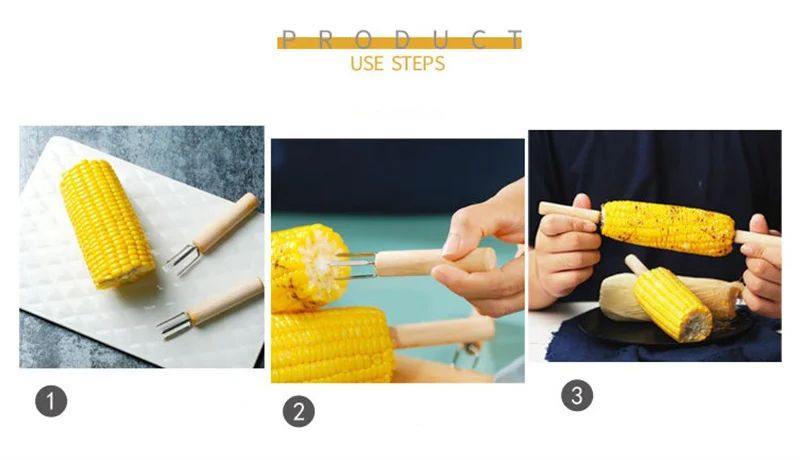 PRODUCT
USE STEPS

1

2

3