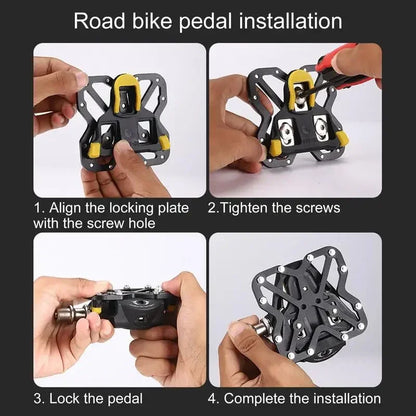 Road bike pedal installation

1. Align the locking plate with the screw hole

2.Tighten the screws

3. Lock the pedal

4. Complete the installation