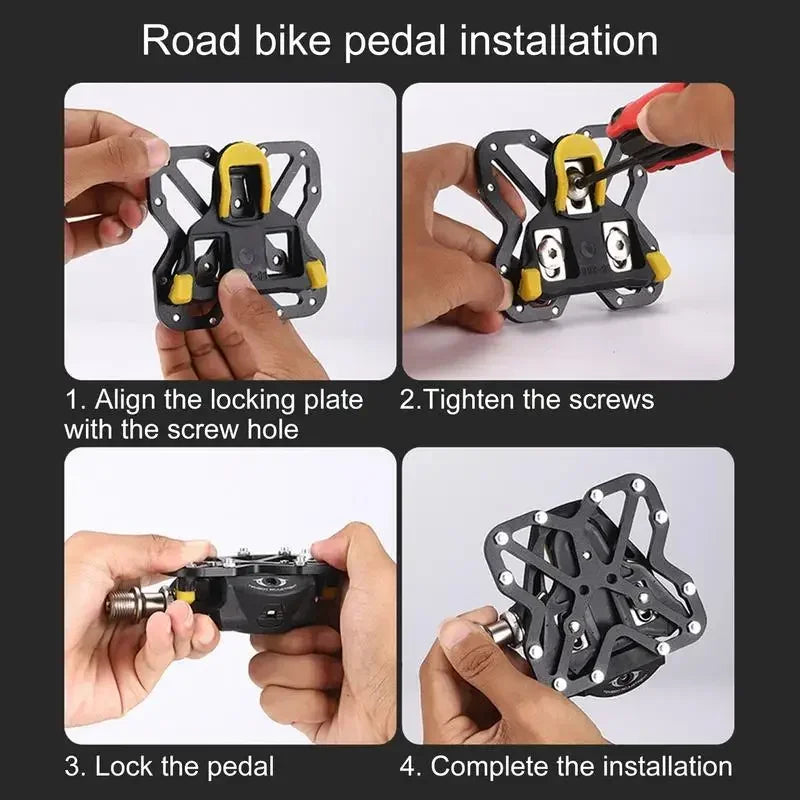 Road bike pedal installation

1. Align the locking plate with the screw hole

2.Tighten the screws

3. Lock the pedal

4. Complete the installation