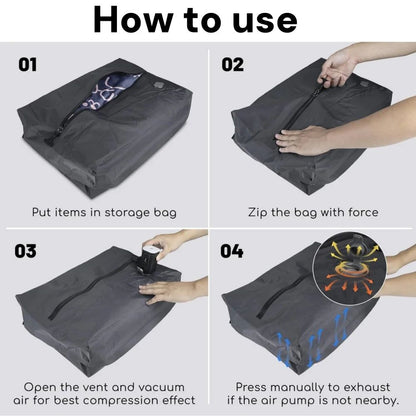 How to use

01

Put items in storage bag

02

Zip the bag with force

03

Open the vent and vacuum air for best compression effect

04

Press manually to exhaust if the air pump is not nearby.