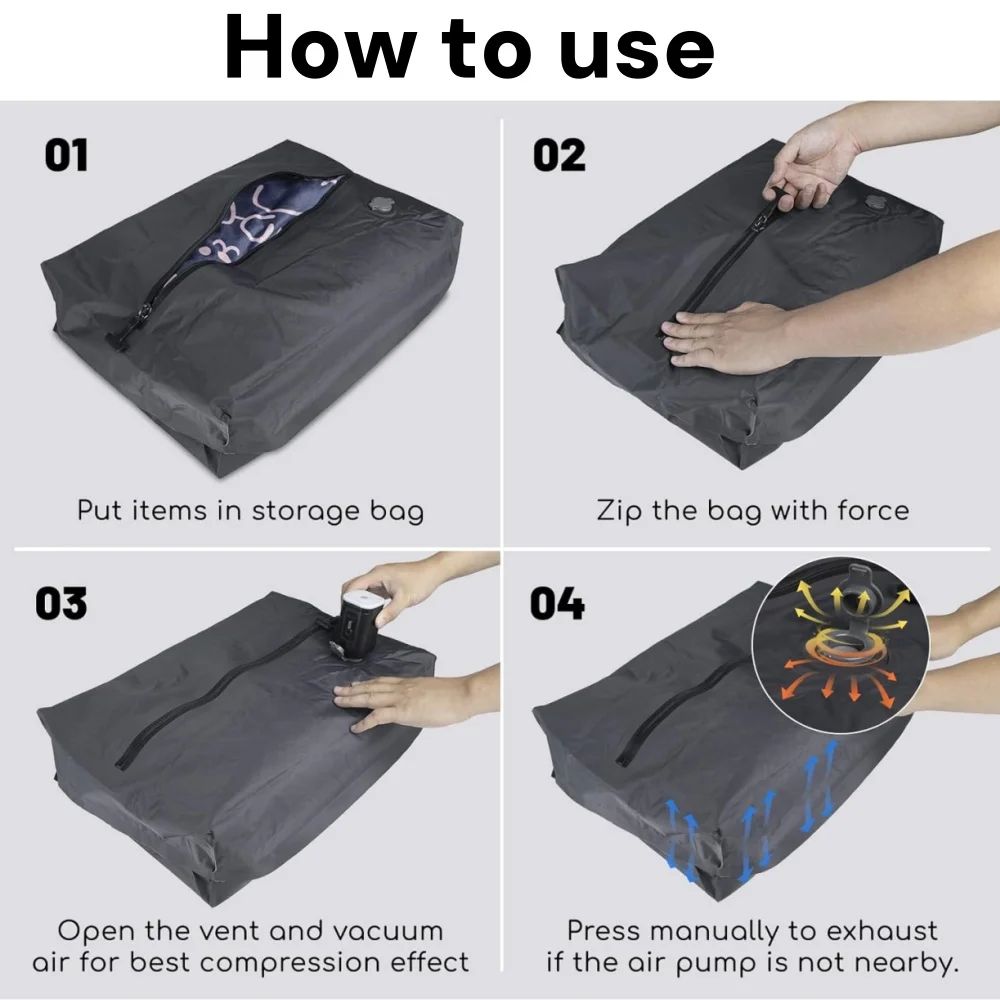 How to use

01

Put items in storage bag

02

Zip the bag with force

03

Open the vent and vacuum air for best compression effect

04

Press manually to exhaust if the air pump is not nearby.