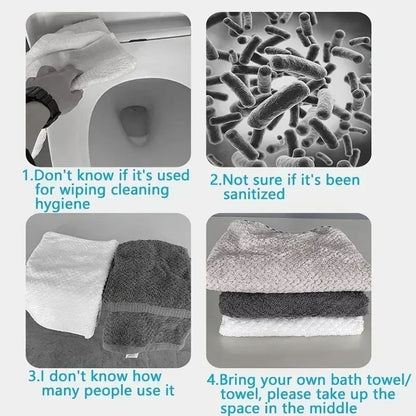 1.Don't know if it's used for wiping cleaning hygiene

2.Not sure if it's been sanitized

3.I don't know how many people use it

4.Bring your own bath towel/ towel, please take up the space in the middle