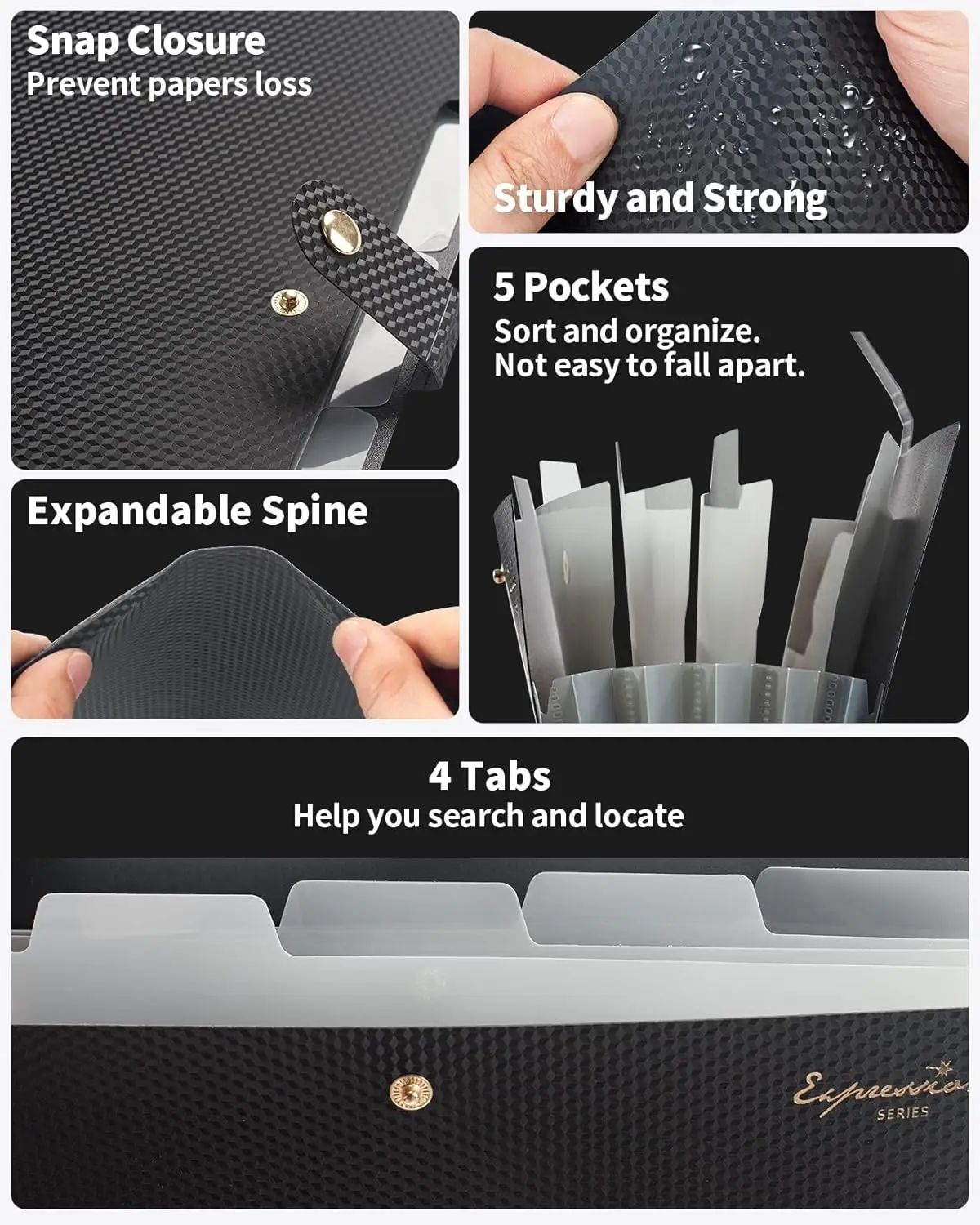 Snap Closure
Prevent papers loss

Sturdy and Strong

5 Pockets
Sort and organize.
Not easy to fall apart.

Expandable Spine

4 Tabs
Help you search and locate

Expression
SERIES