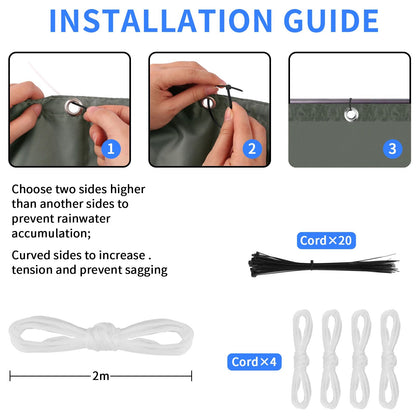 INSTALLATION GUIDE

1

2

3

Choose two sides higher than another sides to prevent rainwater accumulation;

Curved sides to increase . tension and prevent sagging

Cord×20

2m

Cord×4