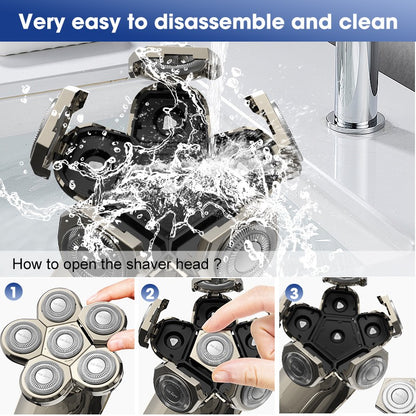 Very easy to disassemble and clean

How to open the shaver head ?

1

2

3