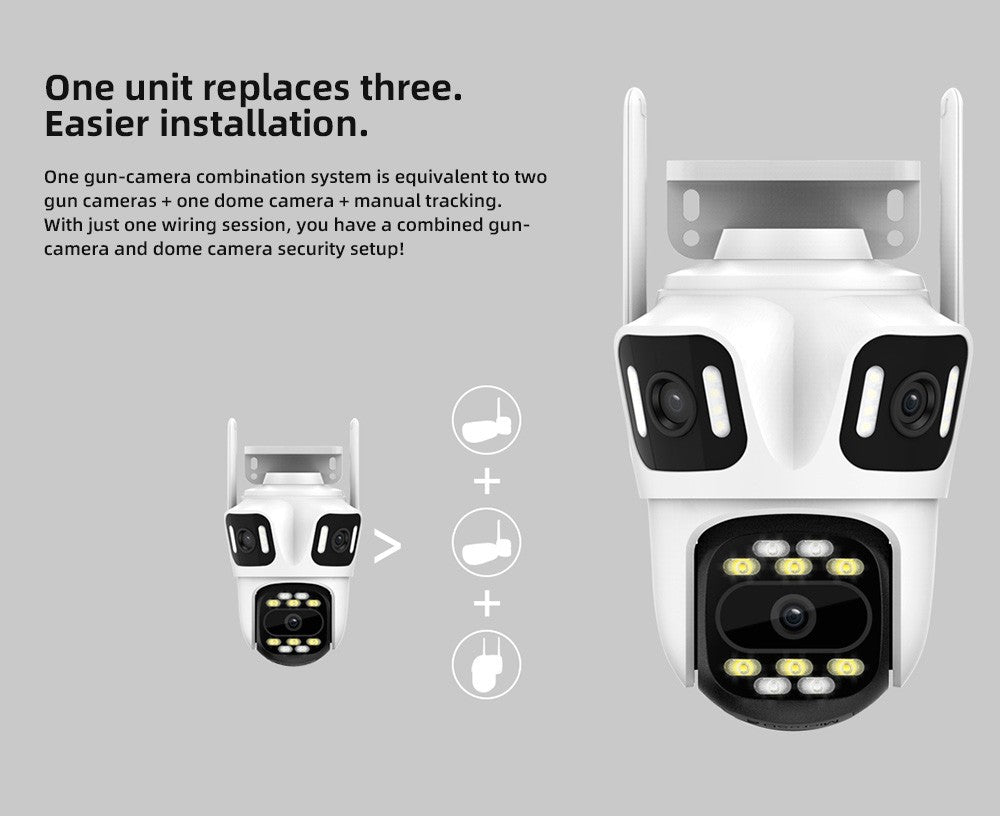 One unit replaces three.
Easier installation.

One gun-camera combination system is equivalent to two gun cameras + one dome camera + manual tracking. With just one wiring session, you have a combined gun-camera and dome camera security setup!

>

+

+