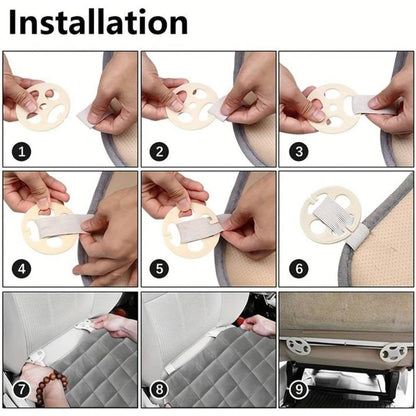 Installation

1

2

3

4

5

6

7

8

9