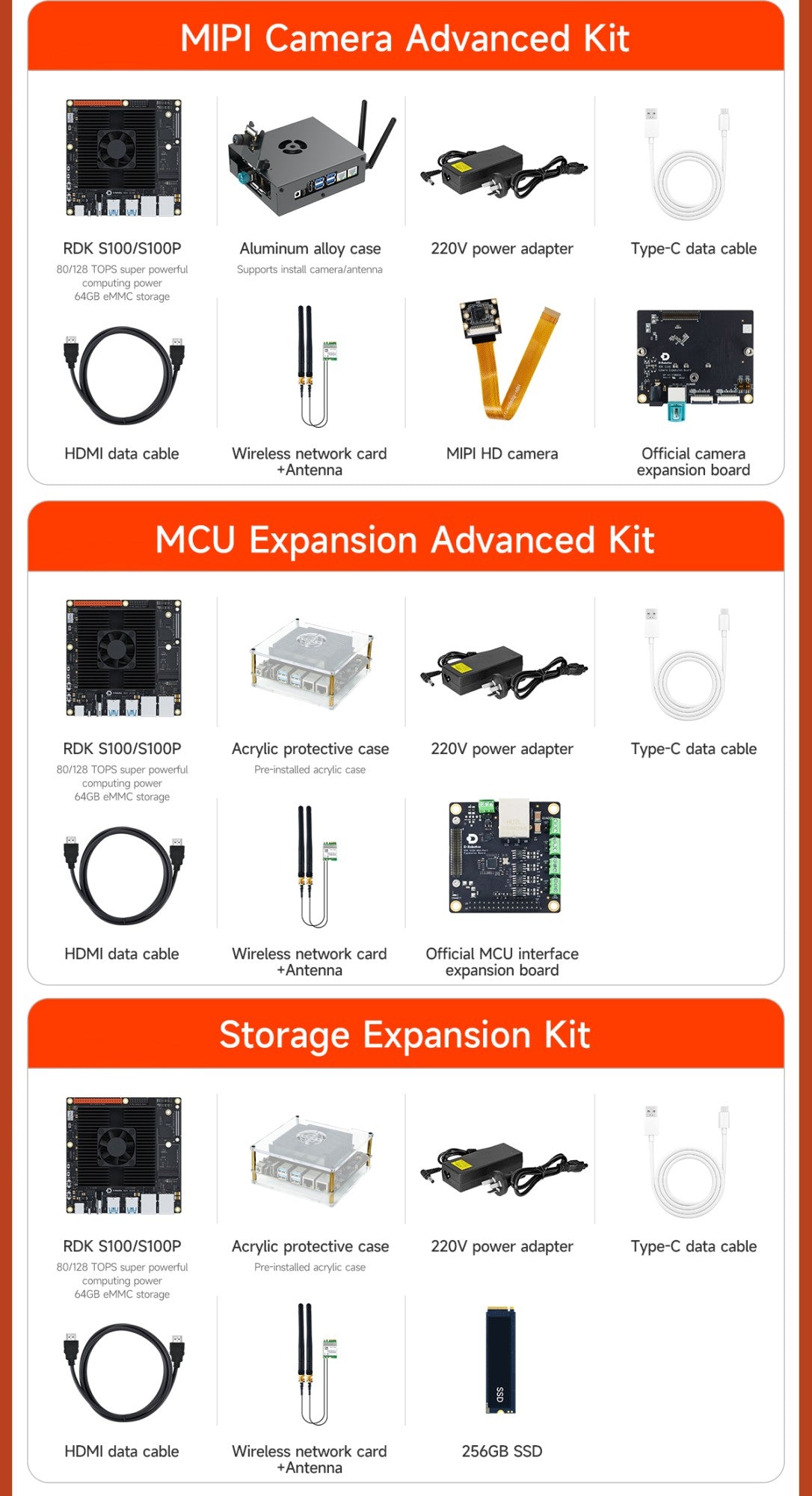 MIPI Camera Advanced Kit

RDK S100/S100P
80/128 TOPS super powerful computing power
64GB eMMC storage

Aluminum alloy case
Supports install camera/antenna

220V power adapter

Type-C data cable

HDMI data cable

Wireless network card +Antenna

MIPI HD camera

Official camera expansion board

MCU Expansion Advanced Kit

RDK S100/S100P
80/128 TOPS super powerful computing power
64GB eMMC storage

Acrylic protective case
Pre-installed acrylic case

220V power adapter

Type-C data cable

HDMI data cable

Wireless network card +Antenna

Official MCU interface expansion board

Storage Expansion Kit

RDK S100/S100P
80/128 TOPS super powerful computing power
64GB eMMC storage

Acrylic protective case
Pre-installed acrylic case

220V power adapter

Type-C data cable

HDMI data cable

Wireless network card +Antenna

SSD

256GB SSD