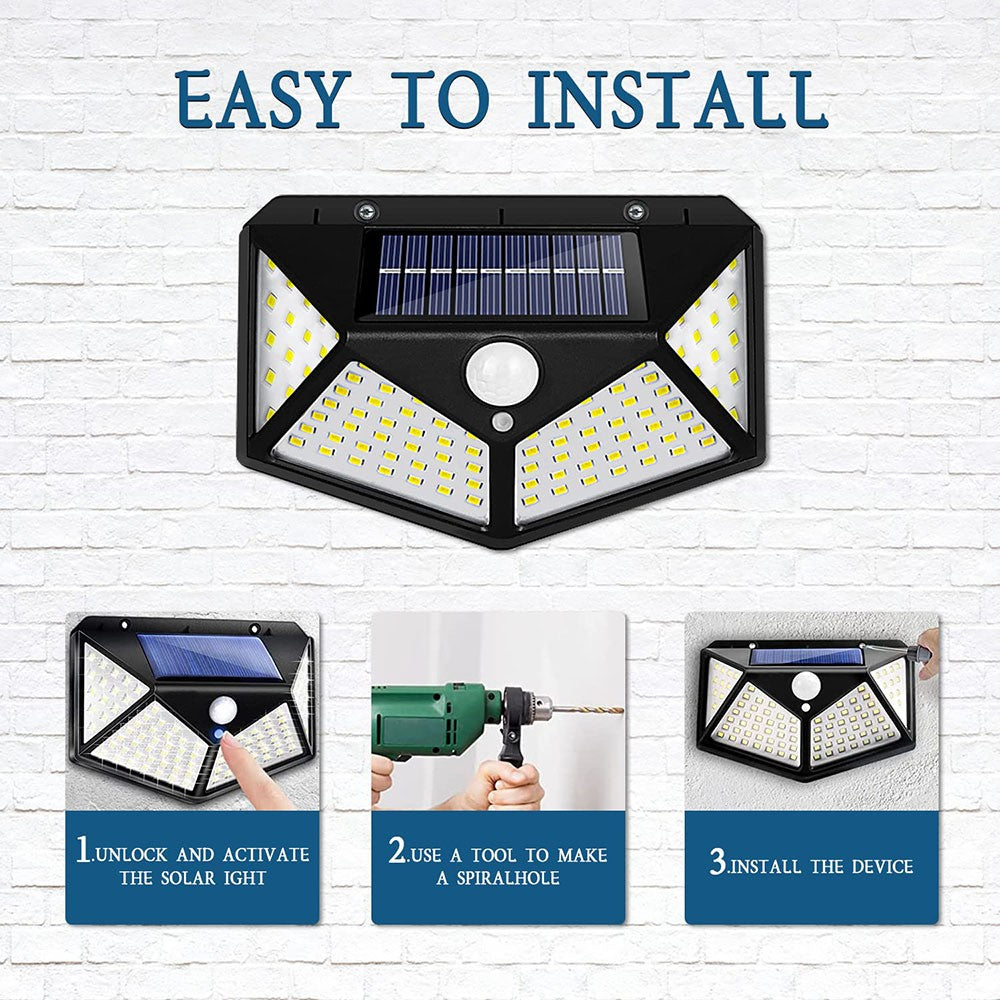 EASY TO INSTALL

1.UNLOCK AND ACTIVATE THE SOLAR IGHT

2.USE A TOOL TO MAKE A SPIRALHOLE

3.INSTALL THE DEVICE