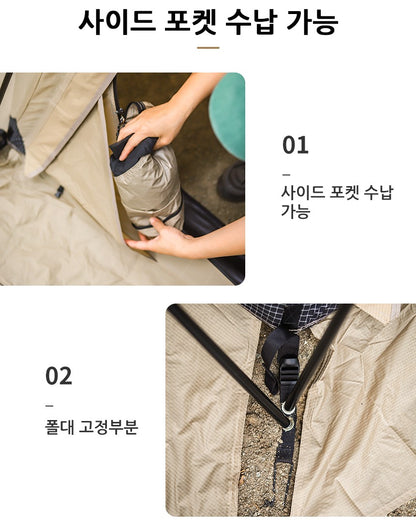 사이드 포켓 수납 가능

01

–

사이드 포켓 수납 가능

02

–

폴대 고정부분