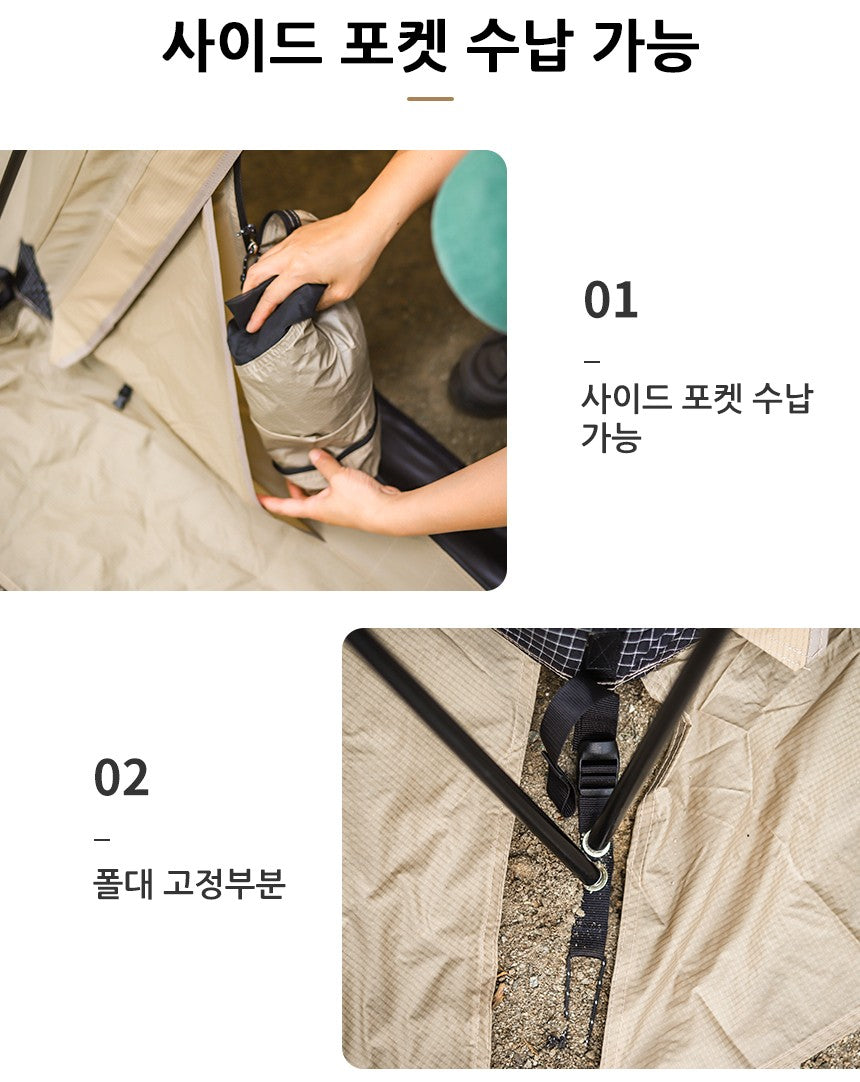 사이드 포켓 수납 가능

01

–

사이드 포켓 수납 가능

02

–

폴대 고정부분