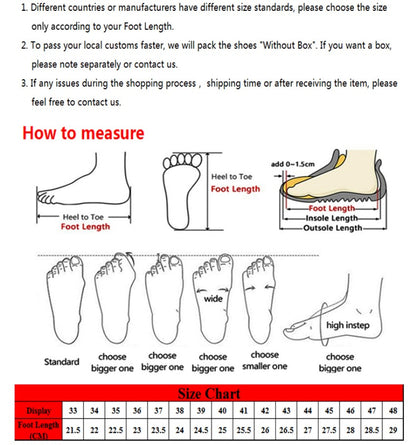 1. Different countries or manufacturers have different size standards, please choose the size only according to your Foot Length.

2. To pass your local customs faster, we will pack the shoes "Without Box". If you want a box, please note separately or contact us.

3. If any issues during the shopping process , shipping time or after receiving the item, please feel free to contact us.

How to measure

Heel to Toe
Foot Length

Heel to Toe
Foot Length

add 0~1.5cm
Foot Length
Insole Length
Outsole Length

wide

high instep

Standard

choose bigger one

choose bigger one

choose bigger one

choose smaller one

choose bigger one

Size Chart

| Display | 33 | 34 | 35 | 36 | 37 | 38 | 39 | 40 | 41 | 42 | 43 | 44 | 45 | 46 | 47 | 48 |
|---|---|---|---|---|---|---|---|---|---|---|---|---|---|---|---|---|
| Foot Length (CM) | 21.5 | 22 | 22.5 | 23 | 23.5 | 24 | 24.5 | 25 | 25.5 | 26 | 26.5 | 27 | 27.5 | 28 | 28.5 | 29 |