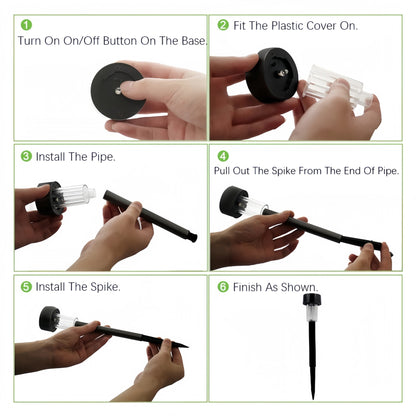 1
Turn On On/Off Button On The Base.

2 Fit The Plastic Cover On.

3 Install The Pipe.

4
Pull Out The Spike From The End Of Pipe.

5 Install The Spike.

6 Finish As Shown.