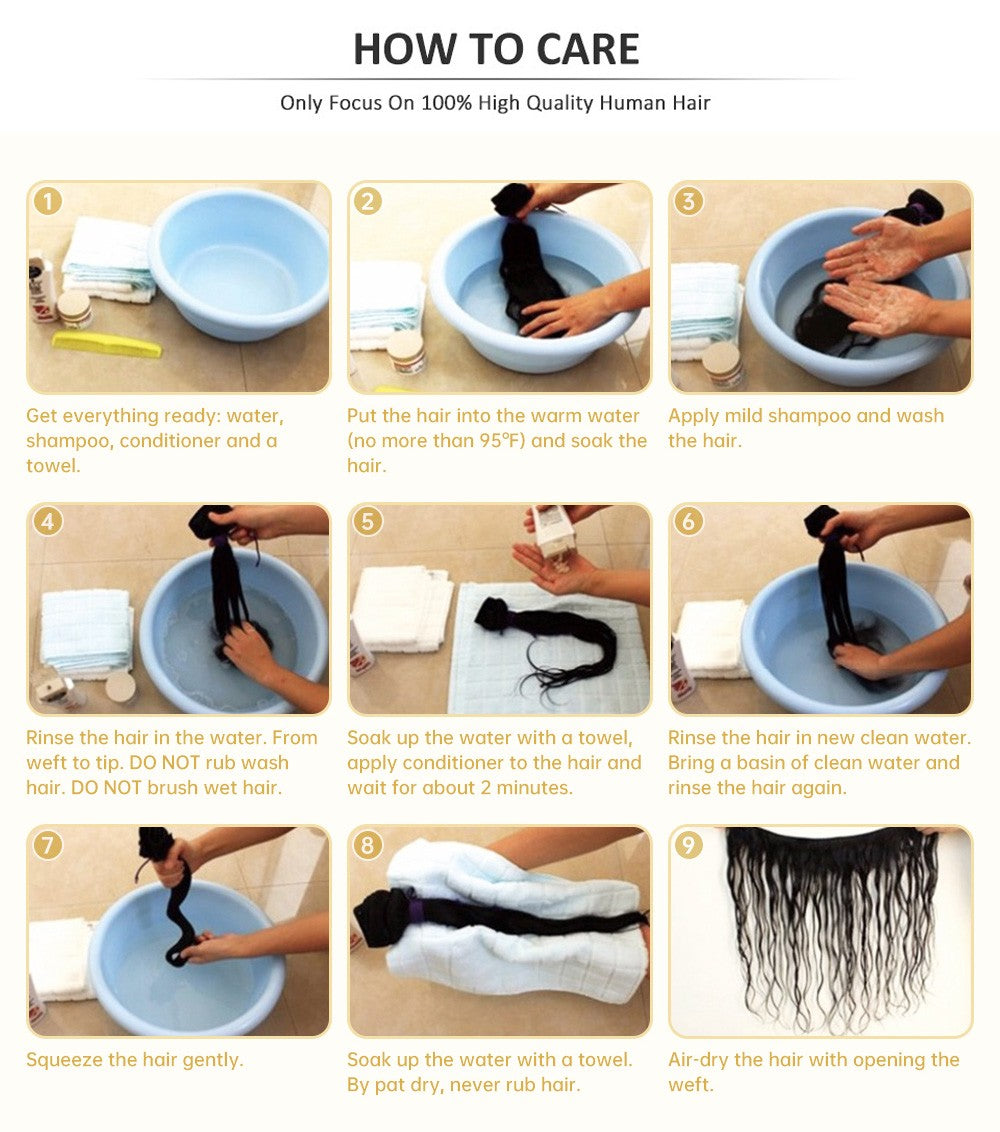 HOW TO CARE

Only Focus On 100% High Quality Human Hair

1
Get everything ready: water, shampoo, conditioner and a towel.

2
Put the hair into the warm water (no more than 95°F) and soak the hair.

3
Apply mild shampoo and wash the hair.

4
Rinse the hair in the water. From weft to tip. DO NOT rub wash hair. DO NOT brush wet hair.

5
Soak up the water with a towel, apply conditioner to the hair and wait for about 2 minutes.

6
Rinse the hair in new clean water. Bring a basin of clean water and rinse the hair again.

7
Squeeze the hair gently.

8
Soak up the water with a towel. By pat dry, never rub hair.

9
Air-dry the hair with opening the weft.