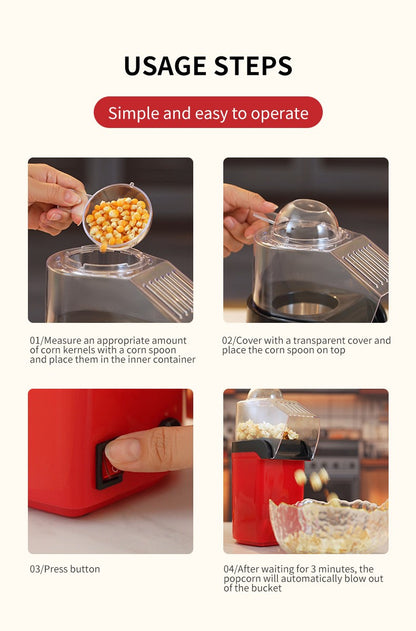 USAGE STEPS

Simple and easy to operate

01/Measure an appropriate amount of corn kernels with a corn spoon and place them in the inner container

02/Cover with a transparent cover and place the corn spoon on top

03/Press button

04/After waiting for 3 minutes, the popcorn will automatically blow out of the bucket