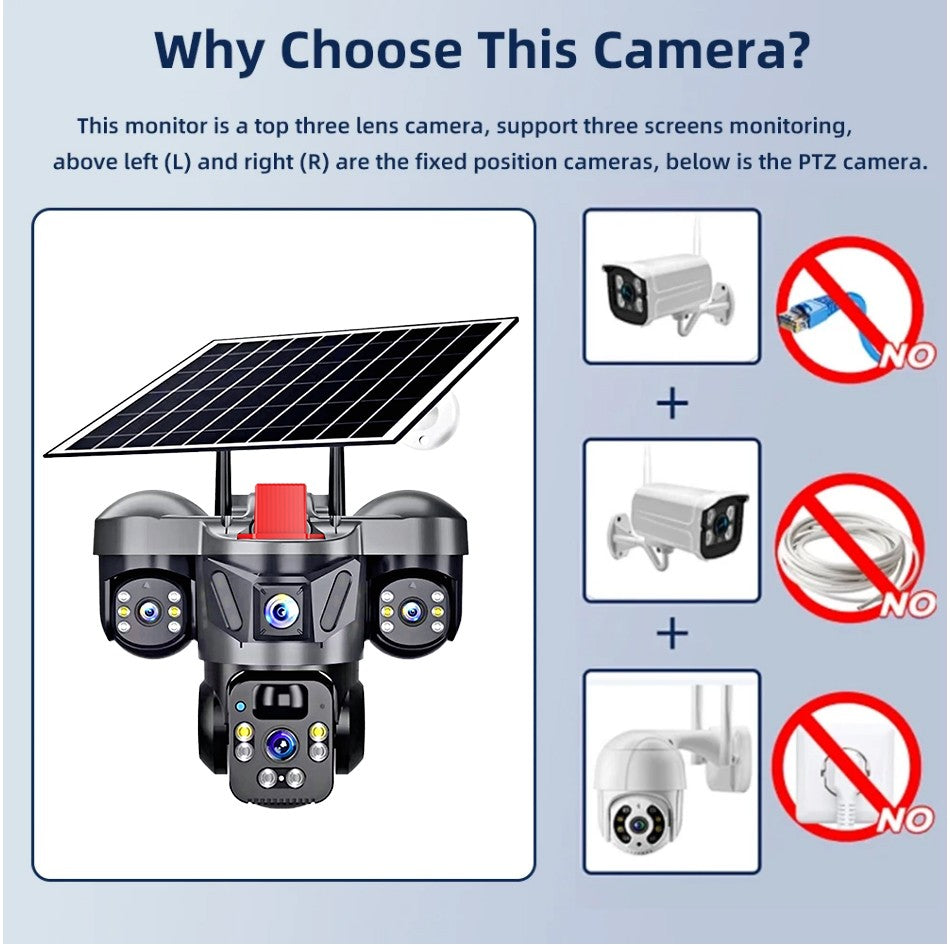 Why Choose This Camera?

This monitor is a top three lens camera, support three screens monitoring, above left (L) and right (R) are the fixed position cameras, below is the PTZ camera.

NO

+

NO

+

NO