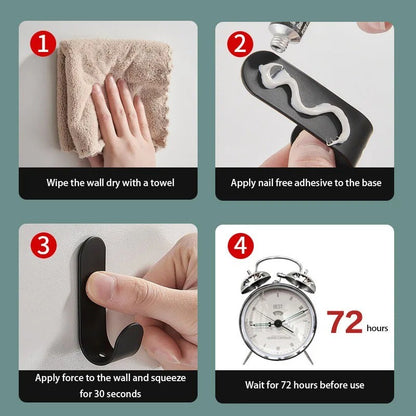 1

Wipe the wall dry with a towel

2

Apply nail free adhesive to the base

3

Apply force to the wall and squeeze for 30 seconds

4

72 hours

Wait for 72 hours before use