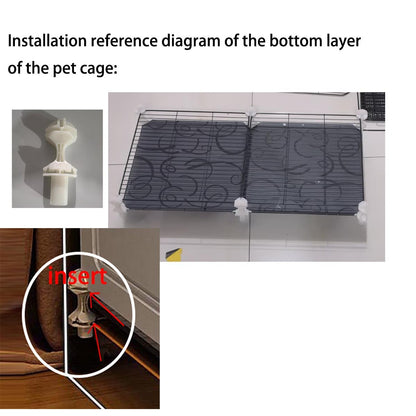 Installation reference diagram of the bottom layer of the pet cage:

insert