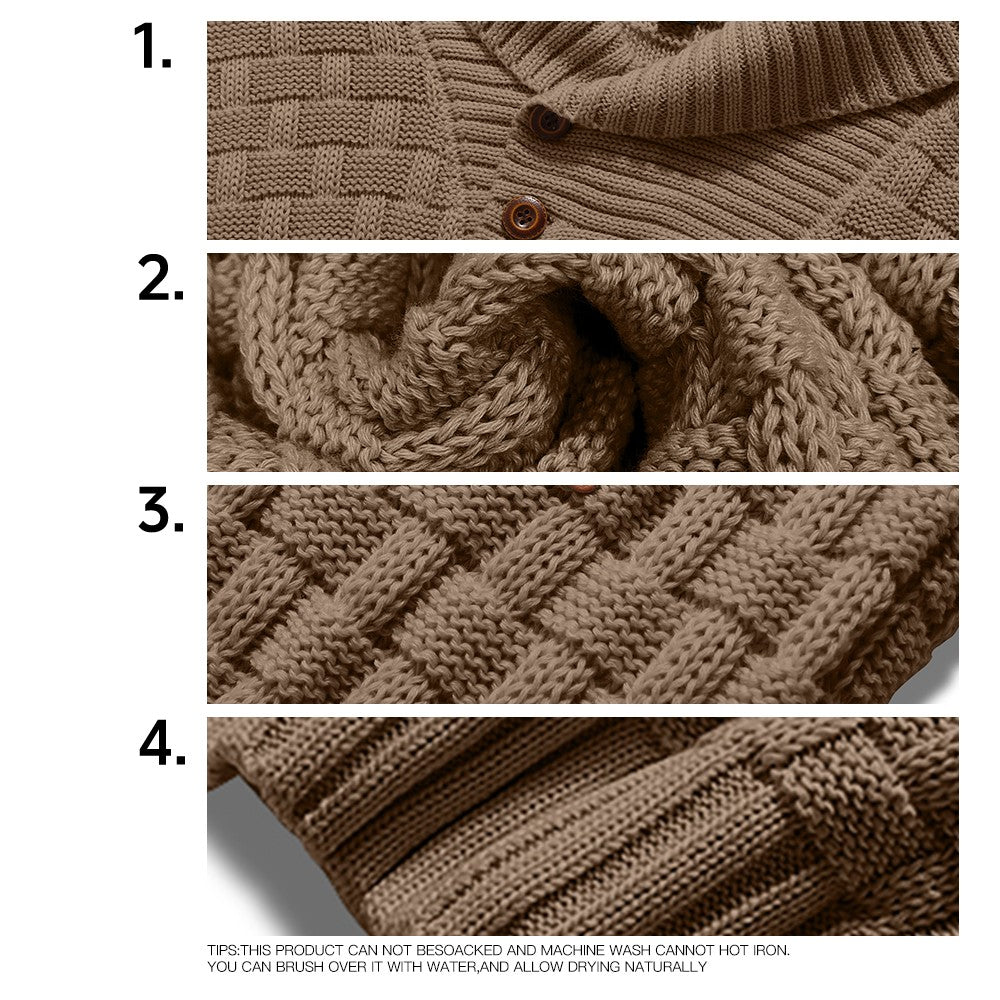 1.

2.

3.

4.

TIPS:THIS PRODUCT CAN NOT BESOACKED AND MACHINE WASH CANNOT HOT IRON.
YOU CAN BRUSH OVER IT WITH WATER,AND ALLOW DRYING NATURALLY