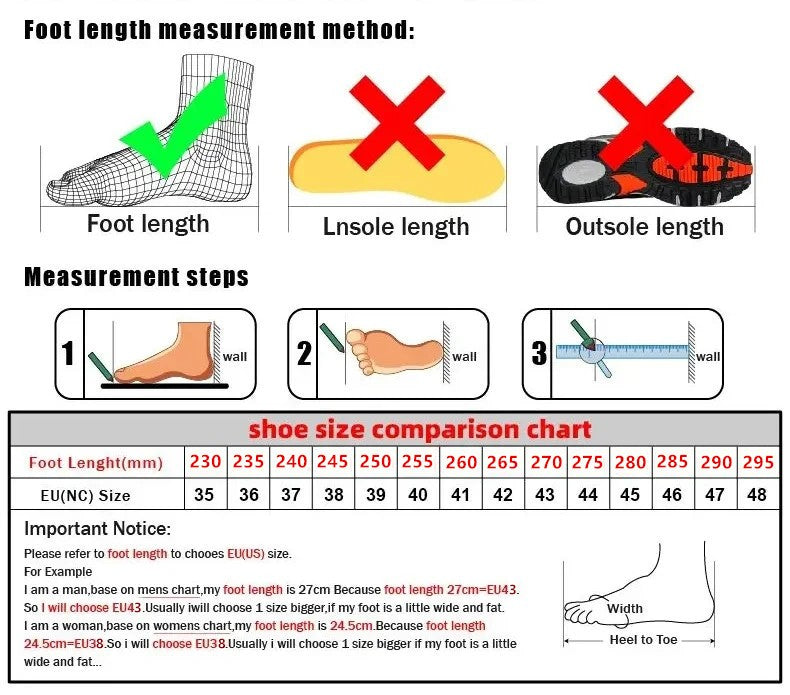 Foot length measurement method:

Foot length

Lnsole length

Outsole length

Measurement steps

1 wall

2 wall

3 wall

shoe size comparison chart

| Foot Lenght(mm) | 230 | 235 | 240 | 245 | 250 | 255 | 260 | 265 | 270 | 275 | 280 | 285 | 290 | 295 |
|---|---|---|---|---|---|---|---|---|---|---|---|---|---|---|
| EU(NC) Size | 35 | 36 | 37 | 38 | 39 | 40 | 41 | 42 | 43 | 44 | 45 | 46 | 47 | 48 |

Important Notice:

Please refer to foot length to chooes EU(US) size.
For Example
I am a man,base on mens chart,my foot length is 27cm Because foot length 27cm=EU43. So I will choose EU43.Usually iwill choose 1 size bigger,if my foot is a little wide and fat.
I am a woman,base on womens chart,my foot length is 24.5cm.Because foot length 24.5cm=EU38.So i will choose EU38.Usually i will choose 1 size bigger if my foot is a little wide and fat...

Width

Heel to Toe