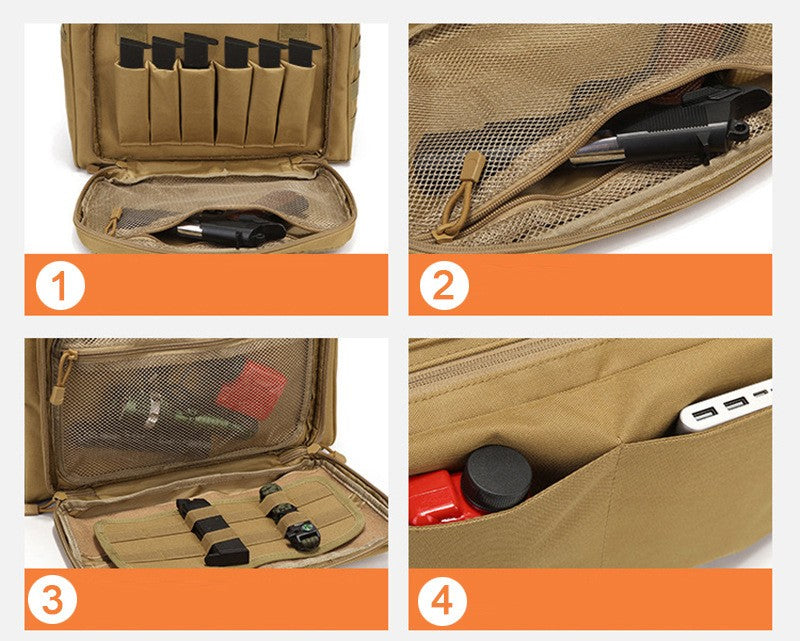 1

2

3

4