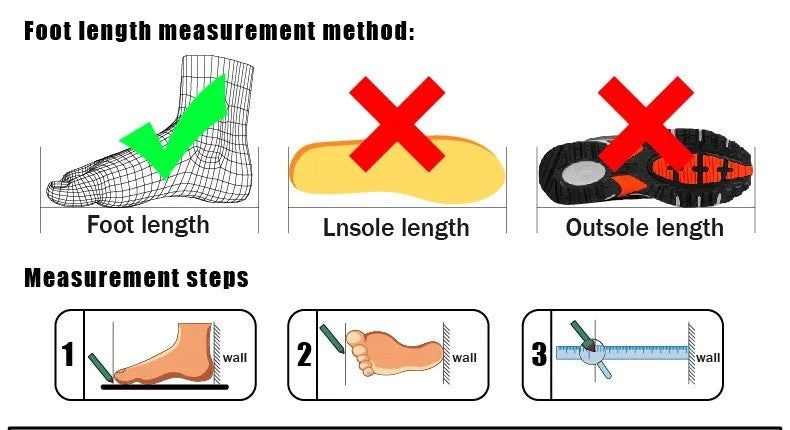 Foot length measurement method:

Foot length

Lnsole length

Outsole length

Measurement steps

1 wall

2 wall

3 wall