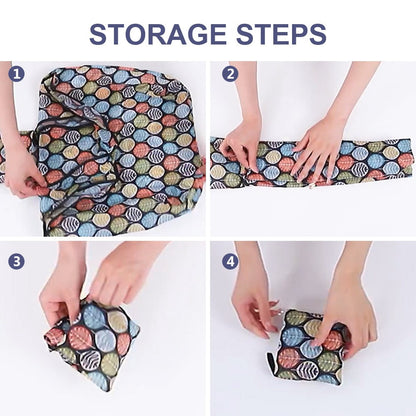 STORAGE STEPS

1

2

3

4