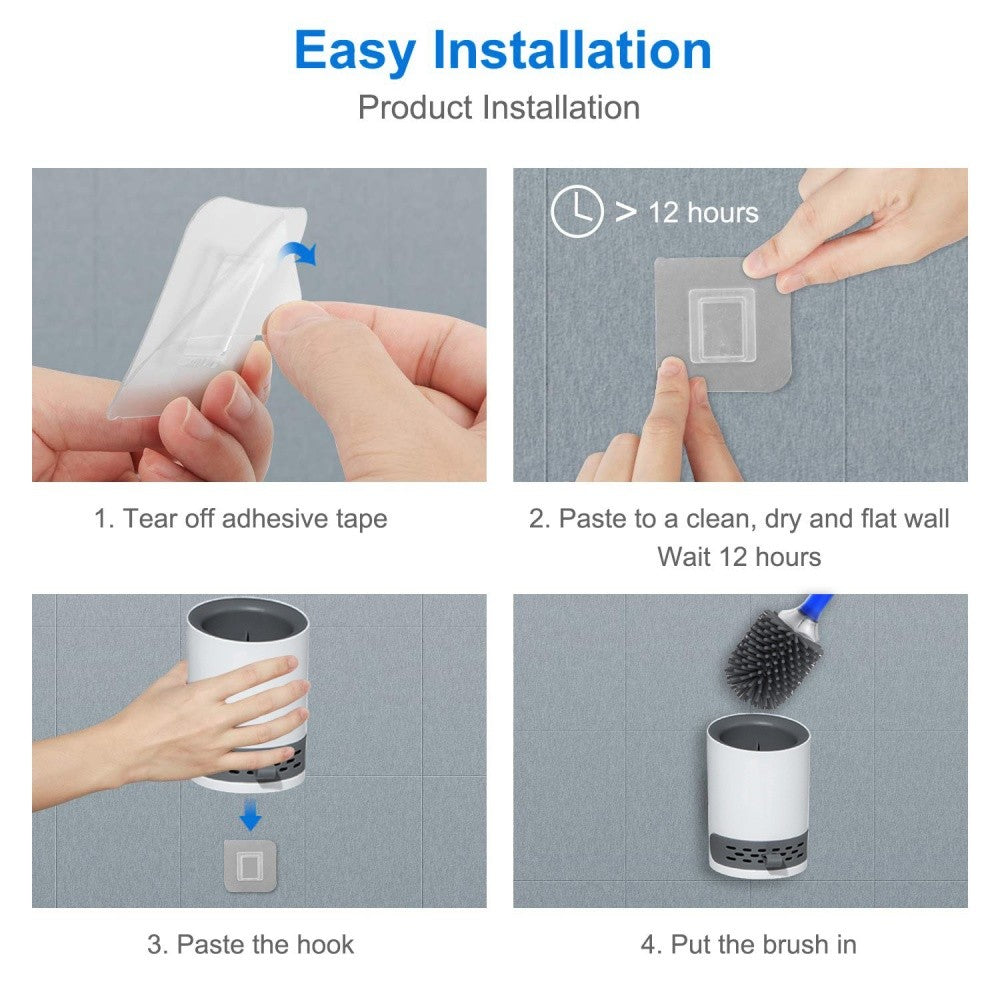 Easy Installation
Product Installation

1. Tear off adhesive tape

> 12 hours

2. Paste to a clean, dry and flat wall
Wait 12 hours

3. Paste the hook

4. Put the brush in