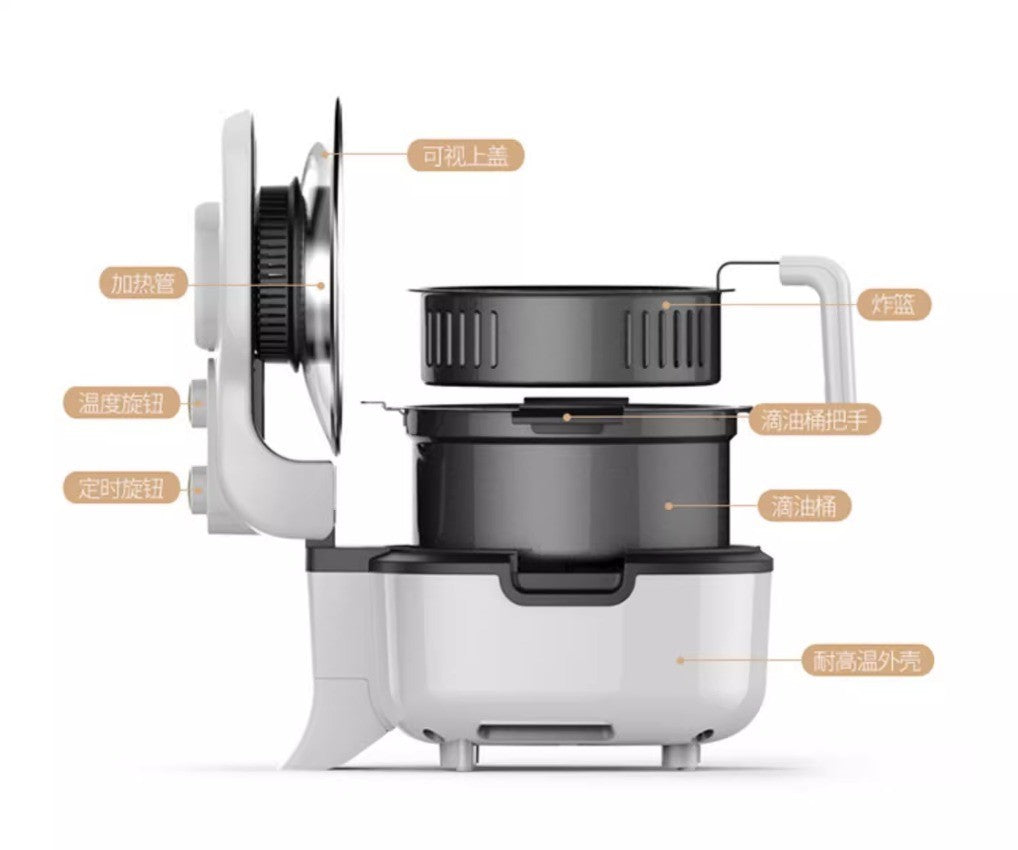 可视上盖

加热管

炸篮

温度旋钮

滴油桶把手

定时旋钮

滴油桶

耐高温外壳