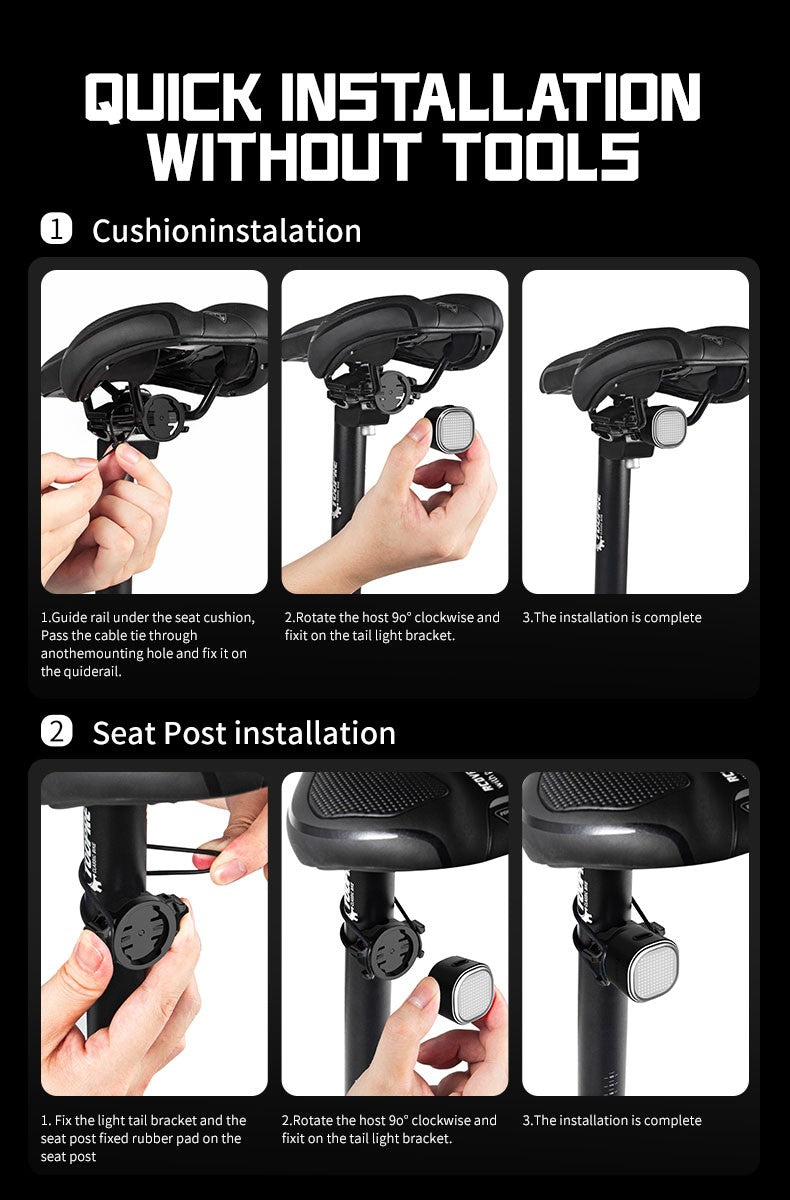 QUICK INSTALLATION WITHOUT TOOLS

1 Cushioninstalation

1.Guide rail under the seat cushion, Pass the cable tie through anothemounting hole and fix it on the quiderail.

2.Rotate the host 9o° clockwise and fixit on the tail light bracket.

3.The installation is complete

2 Seat Post installation

1. Fix the light tail bracket and the seat post fixed rubber pad on the seat post

2.Rotate the host 9o° clockwise and fixit on the tail light bracket.

3.The installation is complete