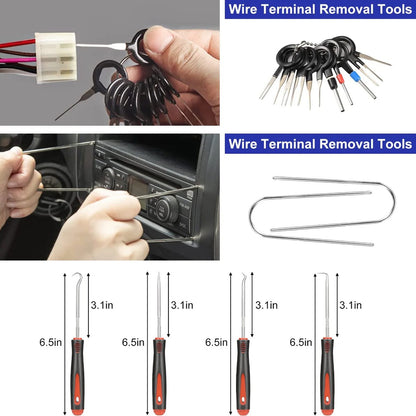 Wire Terminal Removal Tools

Wire Terminal Removal Tools

3.1in
6.5in

3.1in
6.5in

3.1in
6.5in

3.1in
6.5in