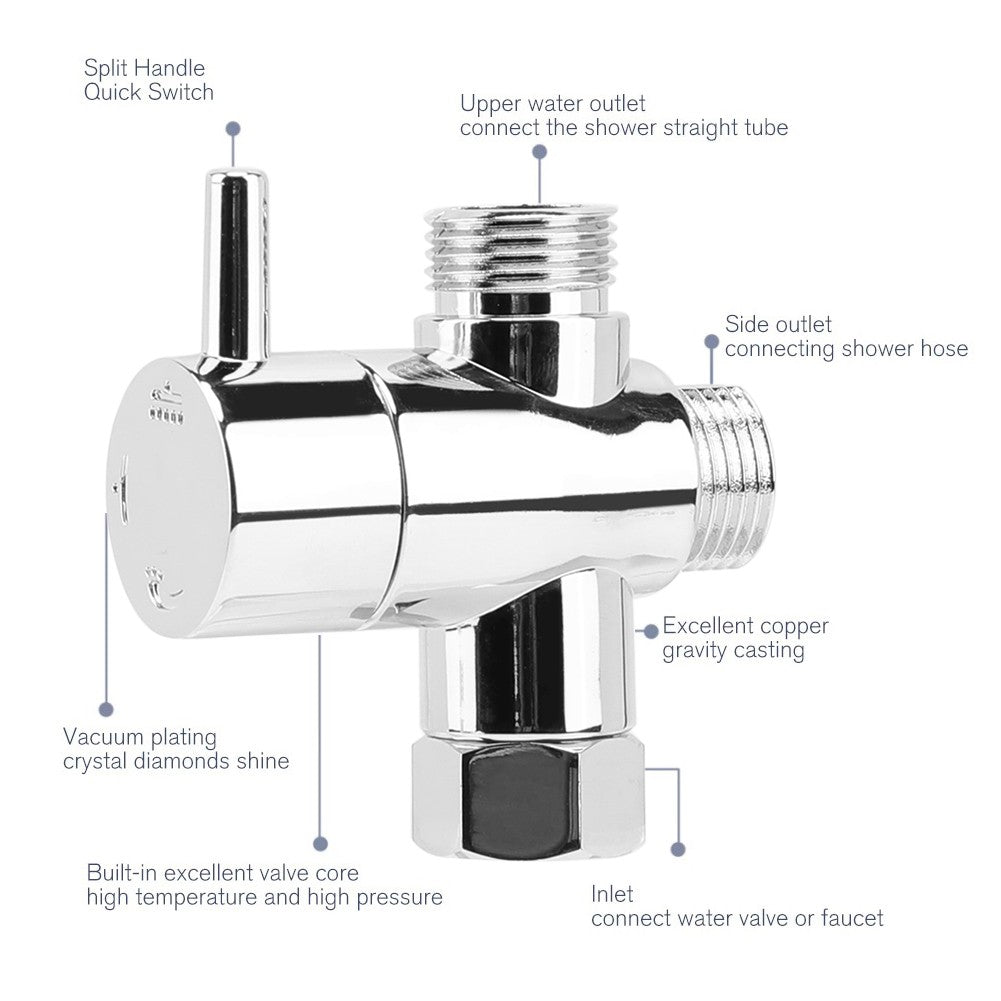 Split Handle
Quick Switch

Upper water outlet
connect the shower straight tube

Side outlet
connecting shower hose

Excellent copper
gravity casting

Vacuum plating
crystal diamonds shine

Built-in excellent valve core
high temperature and high pressure

Inlet
connect water valve or faucet