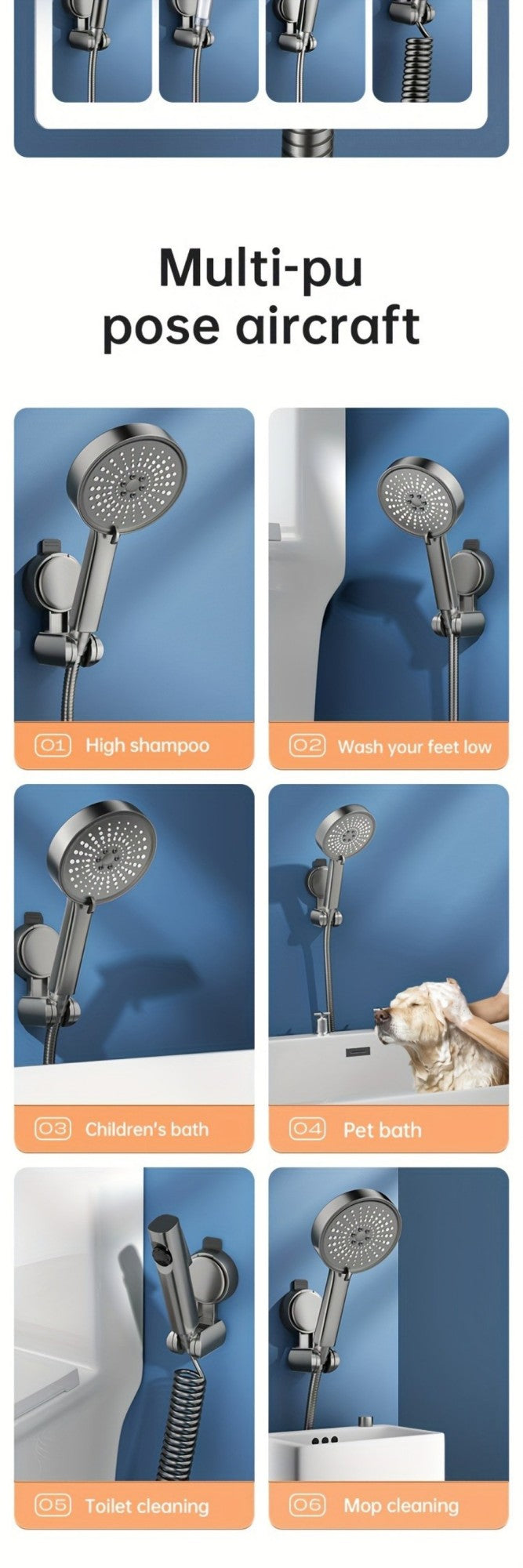 Multi-pu
pose aircraft

01 High shampoo

02 Wash your feet low

03 Children's bath

04 Pet bath

05 Toilet cleaning

06 Mop cleaning