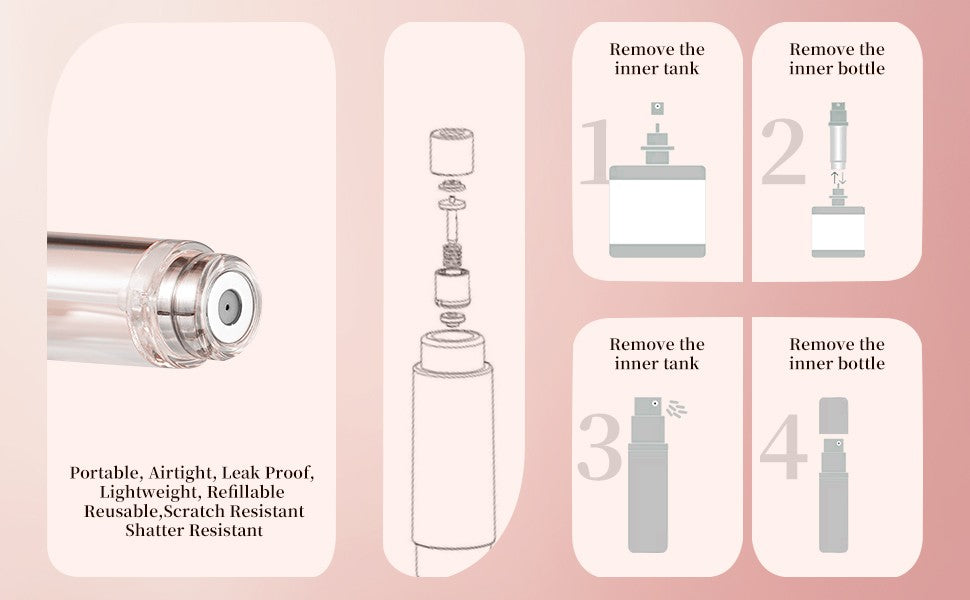 Portable, Airtight, Leak Proof, Lightweight, Refillable Reusable,Scratch Resistant Shatter Resistant

Remove the inner tank

1

Remove the inner bottle

2

Remove the inner tank

3

Remove the inner bottle

4