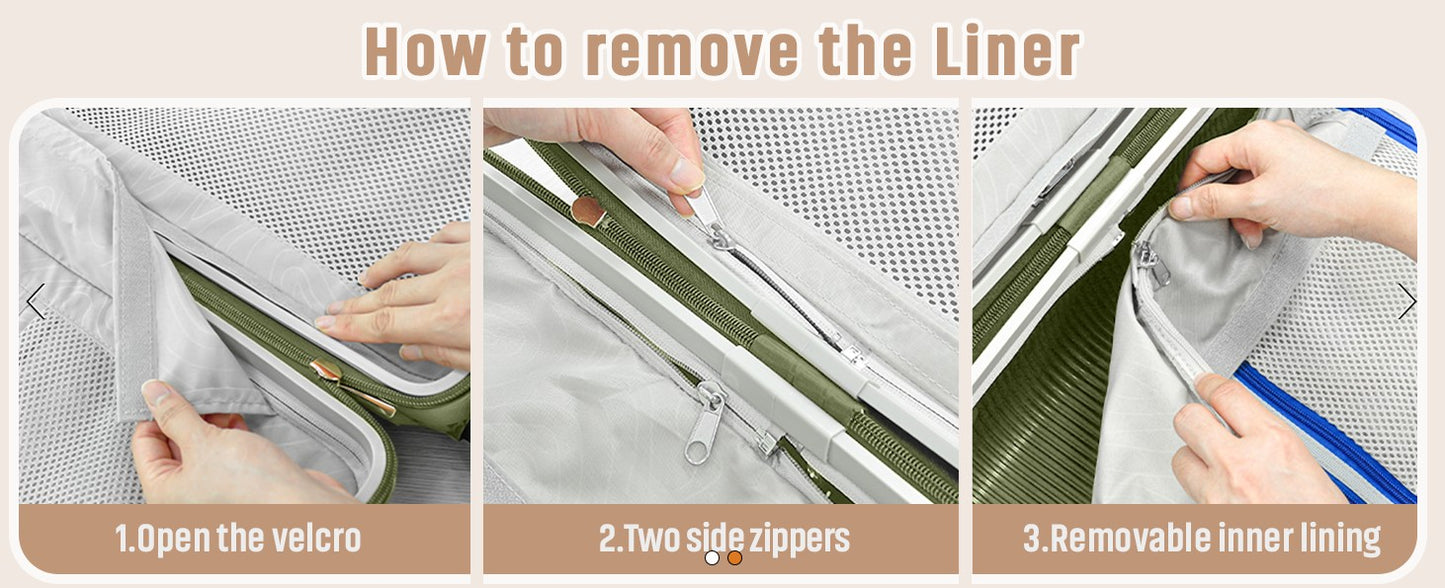 How to remove the Liner

1.Open the velcro

2.Two side zippers

3.Removable inner lining