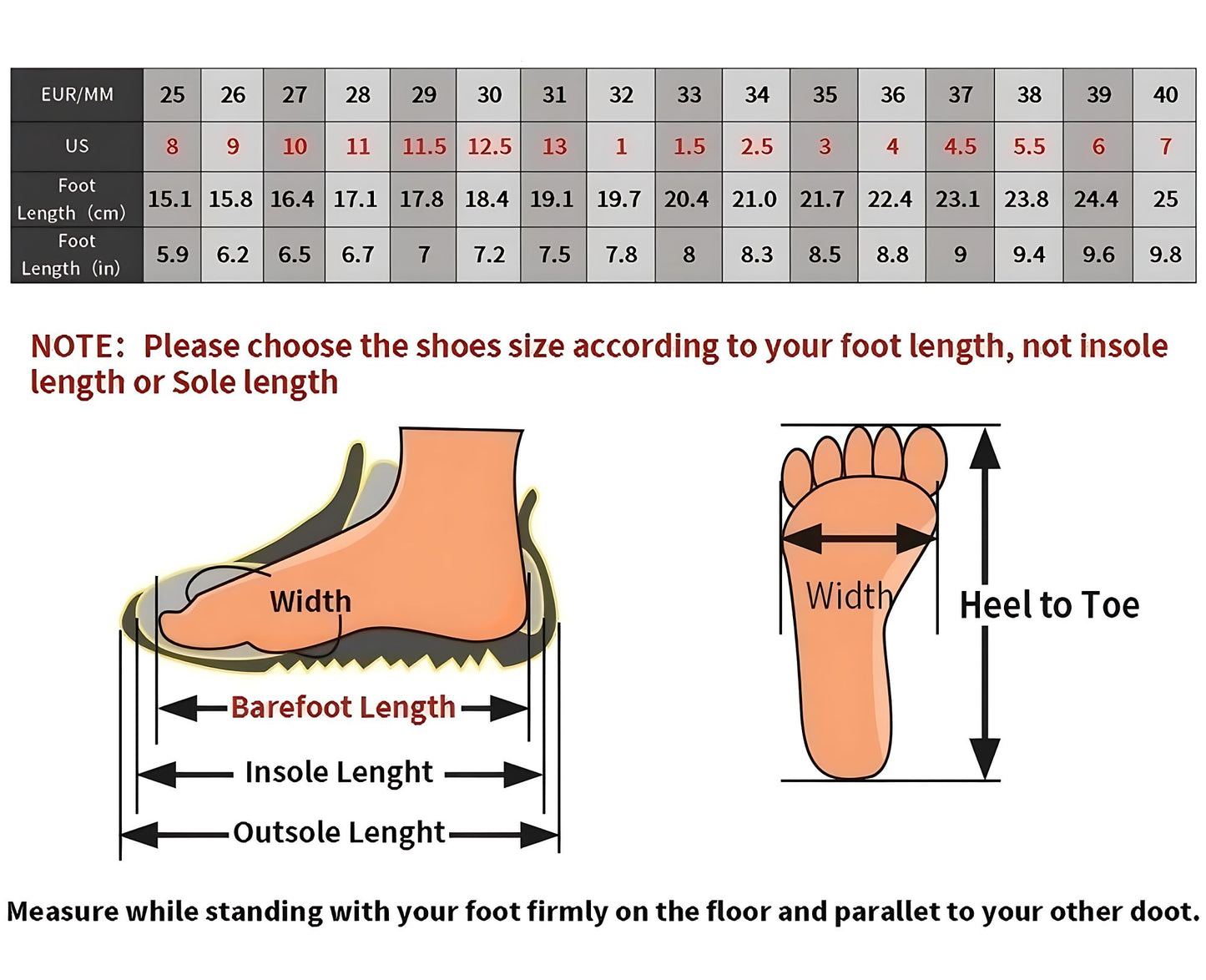 | EUR/MM | 25 | 26 | 27 | 28 | 29 | 30 | 31 | 32 | 33 | 34 | 35 | 36 | 37 | 38 | 39 | 40 |
|---|---|---|---|---|---|---|---|---|---|---|---|---|---|---|---|---|
| US | 8 | 9 | 10 | 11 | 11.5 | 12.5 | 13 | 1 | 1.5 | 2.5 | 3 | 4 | 4.5 | 5.5 | 6 | 7 |
| Foot Length (cm) | 15.1 | 15.8 | 16.4 | 17.1 | 17.8 | 18.4 | 19.1 | 19.7 | 20.4 | 21.0 | 21.7 | 22.4 | 23.1 | 23.8 | 24.4 | 25 |
| Foot Length (in) | 5.9 | 6.2 | 6.5 | 6.7 | 7 | 7.2 | 7.5 | 7.8 | 8 | 8.3 | 8.5 | 8.8 | 9 | 9.4 | 9.6 | 9.8 |

NOTE: Please choose the shoes size according to your foot length, not insole length or Sole length

Width

Barefoot Length

Insole Lenght

Outsole Lenght

Width

Heel to Toe

Measure while standing with your foot firmly on the floor and parallet to your other doot.