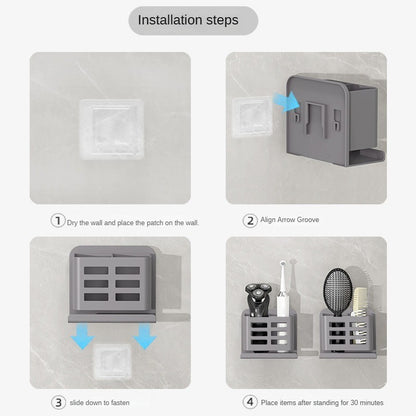 Installation steps

1 Dry the wall and place the patch on the wall.

2 Align Arrow Groove

3 slide down to fasten

4 Place items after standing for 30 minutes