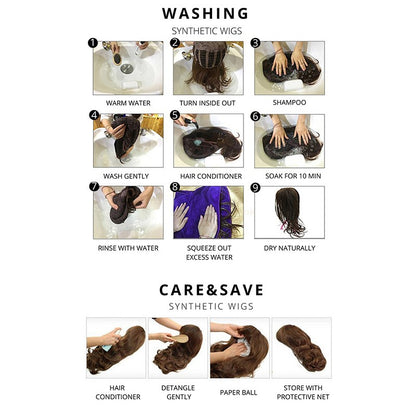 WASHING

SYNTHETIC WIGS

1
WARM WATER

2
TURN INSIDE OUT

3
SHAMPOO

4
WASH GENTLY

5
HAIR CONDITIONER

6
SOAK FOR 10 MIN

7
RINSE WITH WATER

8
SQUEEZE OUT EXCESS WATER

9
DRY NATURALLY

CARE&SAVE

SYNTHETIC WIGS

HAIR CONDITIONER

DETANGLE GENTLY

PAPER BALL

STORE WITH PROTECTIVE NET