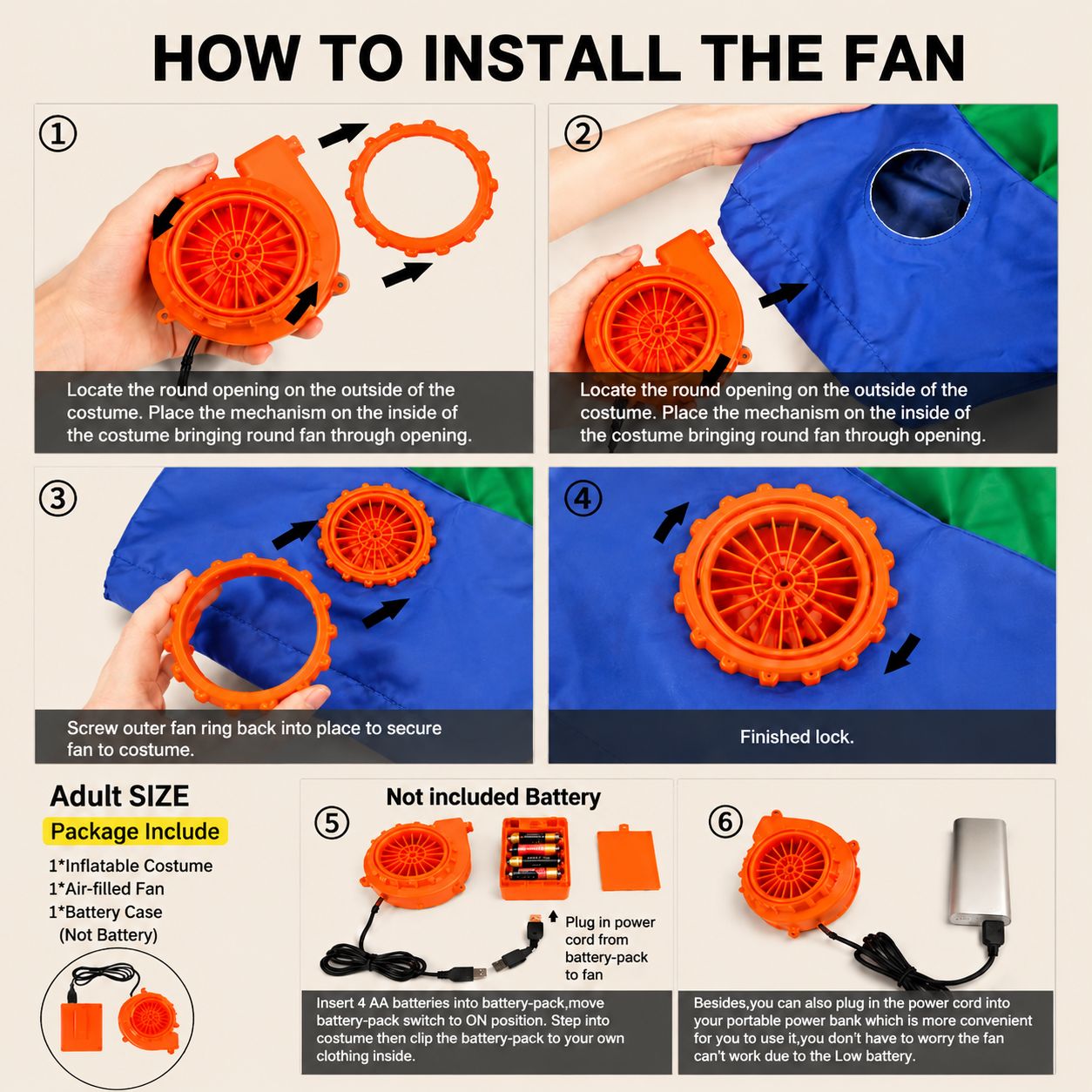 HOW TO INSTALL THE FAN

①

Locate the round opening on the outside of the costume. Place the mechanism on the inside of the costume bringing round fan through opening.

②

Locate the round opening on the outside of the costume. Place the mechanism on the inside of the costume bringing round fan through opening.

③

Screw outer fan ring back into place to secure fan to costume.

④

Finished lock.

Adult SIZE

Package Include

1*Inflatable Costume
1*Air-filled Fan
1*Battery Case
(Not Battery)

Not included Battery

⑤

Plug in power cord from battery-pack to fan

Insert 4 AA batteries into battery-pack,move battery-pack switch to ON position. Step into costume then clip the battery-pack to your own clothing inside.

⑥

Besides,you can also plug in the power cord into your portable power bank which is more convenient for you to use it,you don't have to worry the fan can't work due to the Low battery.