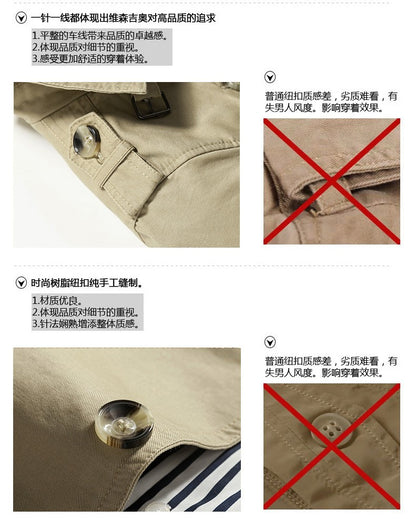 一针一线都体现出维森吉奥对高品质的追求

1.平整的车线带来品质的卓越感。
2.体现品质对细节的重视。
3.感受更加舒适的穿着体验。

普通纽扣质感差，劣质难看，有失男人风度。影响穿着效果。

时尚树脂纽扣纯手工缝制。

1.材质优良。
2.体现品质对细节的重视。
3.针法娴熟增添整体质感。

普通纽扣质感差，劣质难看，有失男人风度。影响穿着效果。