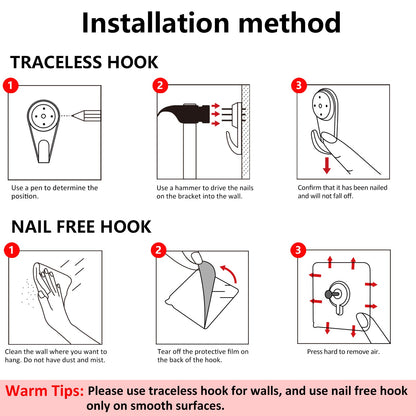 Installation method

TRACELESS HOOK

1

Use a pen to determine the position.

2

Use a hammer to drive the nails on the bracket into the wall.

3

Confirm that it has been nailed and will not fall off.

NAIL FREE HOOK

1

Clean the wall where you want to hang. Do not have dust and mist.

2

Tear off the protective film on the back of the hook.

3

Press hard to remove air.

Warm Tips: Please use traceless hook for walls, and use nail free hook only on smooth surfaces.