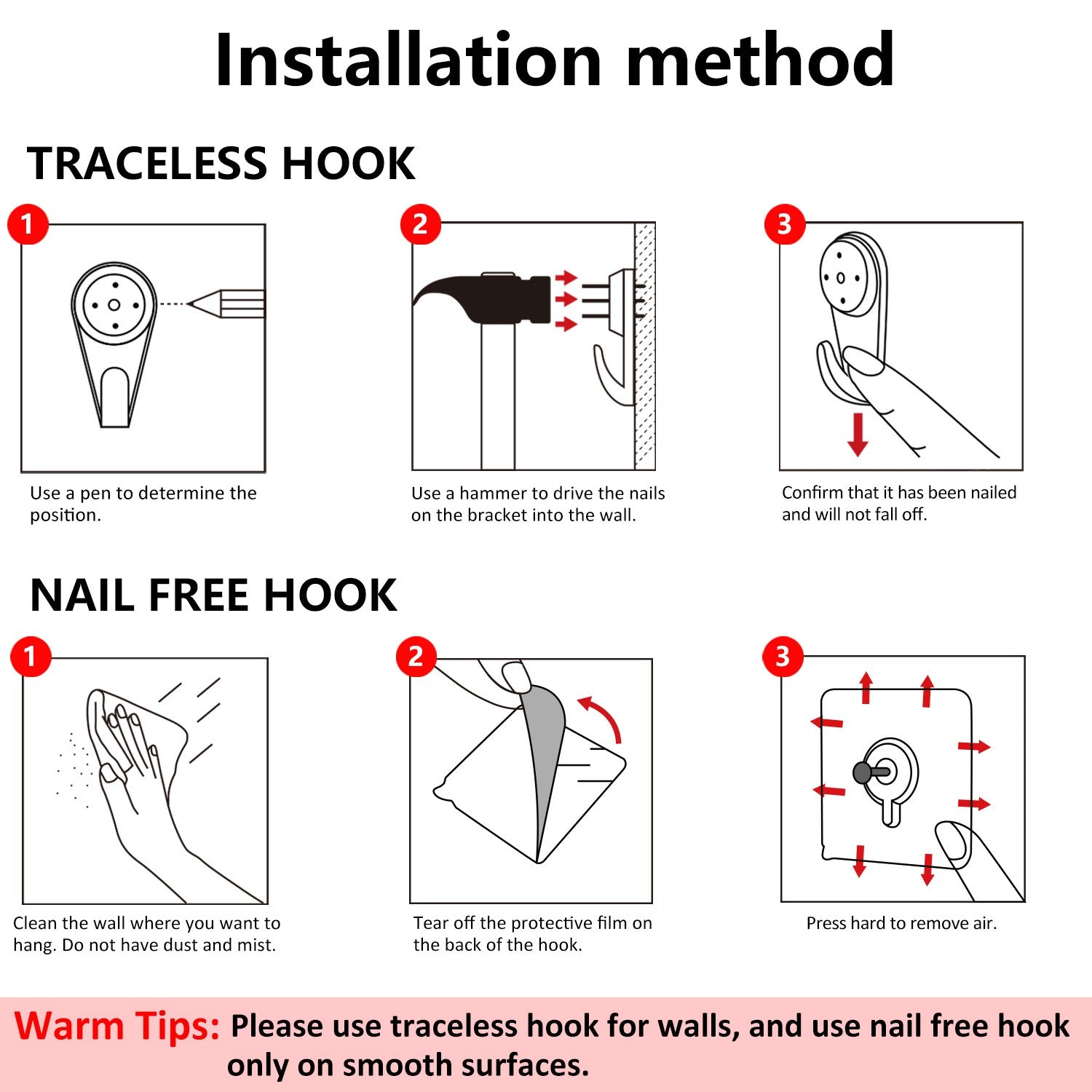 Installation method

TRACELESS HOOK

1

Use a pen to determine the position.

2

Use a hammer to drive the nails on the bracket into the wall.

3

Confirm that it has been nailed and will not fall off.

NAIL FREE HOOK

1

Clean the wall where you want to hang. Do not have dust and mist.

2

Tear off the protective film on the back of the hook.

3

Press hard to remove air.

Warm Tips: Please use traceless hook for walls, and use nail free hook only on smooth surfaces.