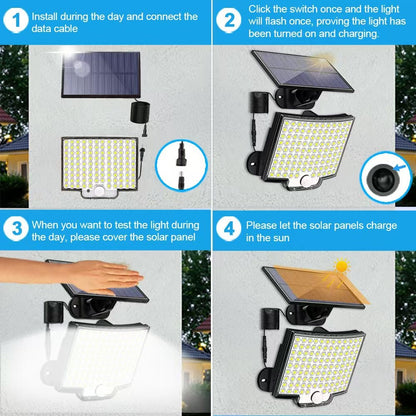 1 Install during the day and connect the data cable

2 Click the switch once and the light will flash once, proving the light has been turned on and charging.

3 When you want to test the light during the day, please cover the solar panel

4 Please let the solar panels charge in the sun