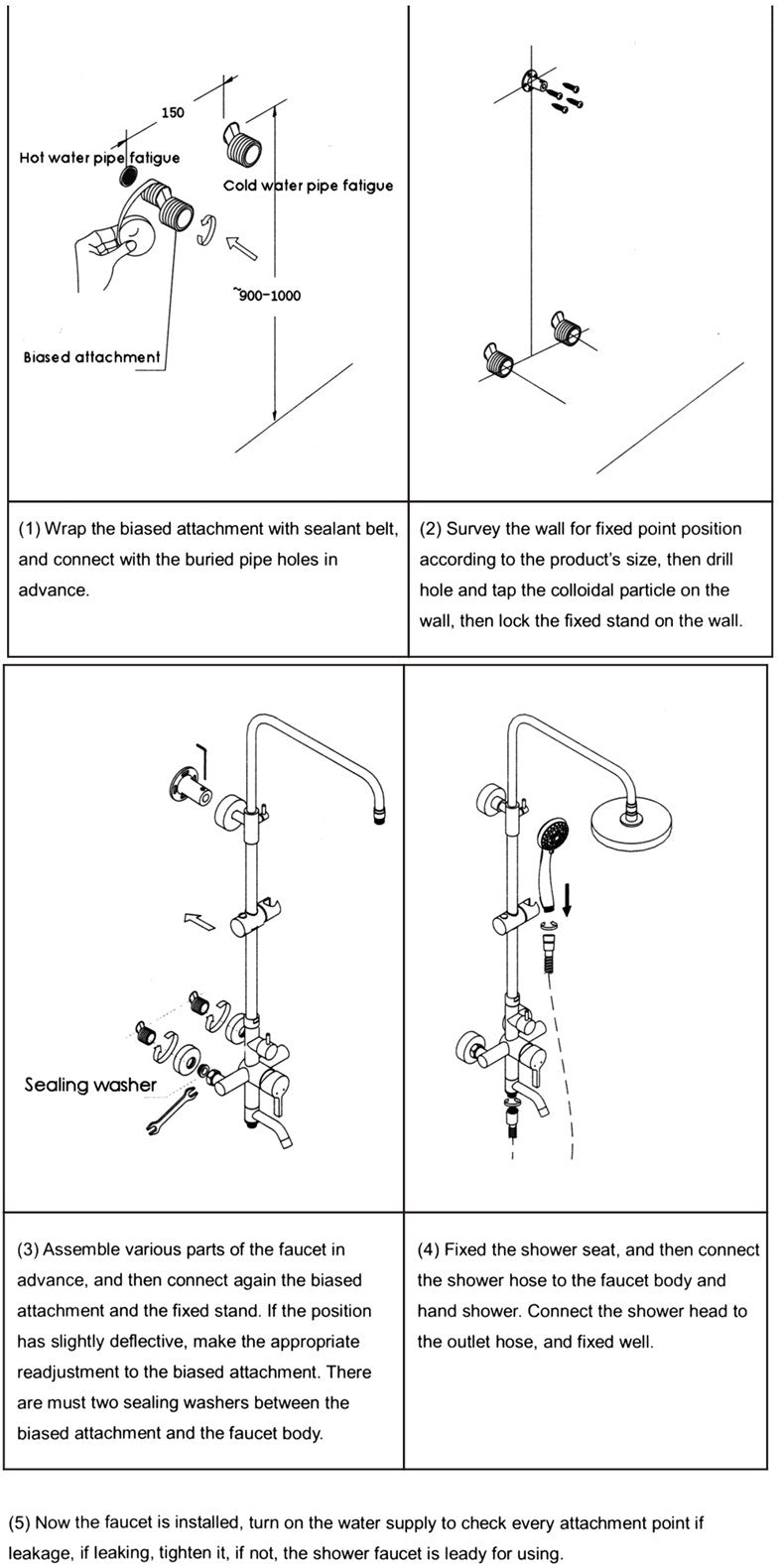 150

Hot water pipe fatigue

Cold water pipe fatigue

~900-1000

Biased attachment

(1) Wrap the biased attachment with sealant belt, and connect with the buried pipe holes in advance.

(2) Survey the wall for fixed point position according to the product's size, then drill hole and tap the colloidal particle on the wall, then lock the fixed stand on the wall.

Sealing washer

(3) Assemble various parts of the faucet in advance, and then connect again the biased attachment and the fixed stand. If the position has slightly deflective, make the appropriate readjustment to the biased attachment. There are must two sealing washers between the biased attachment and the faucet body.

(4) Fixed the shower seat, and then connect the shower hose to the faucet body and hand shower. Connect the shower head to the outlet hose, and fixed well.

(5) Now the faucet is installed, turn on the water supply to check every attachment point if leakage, if leaking, tighten it, if not, the shower faucet is leady for using.