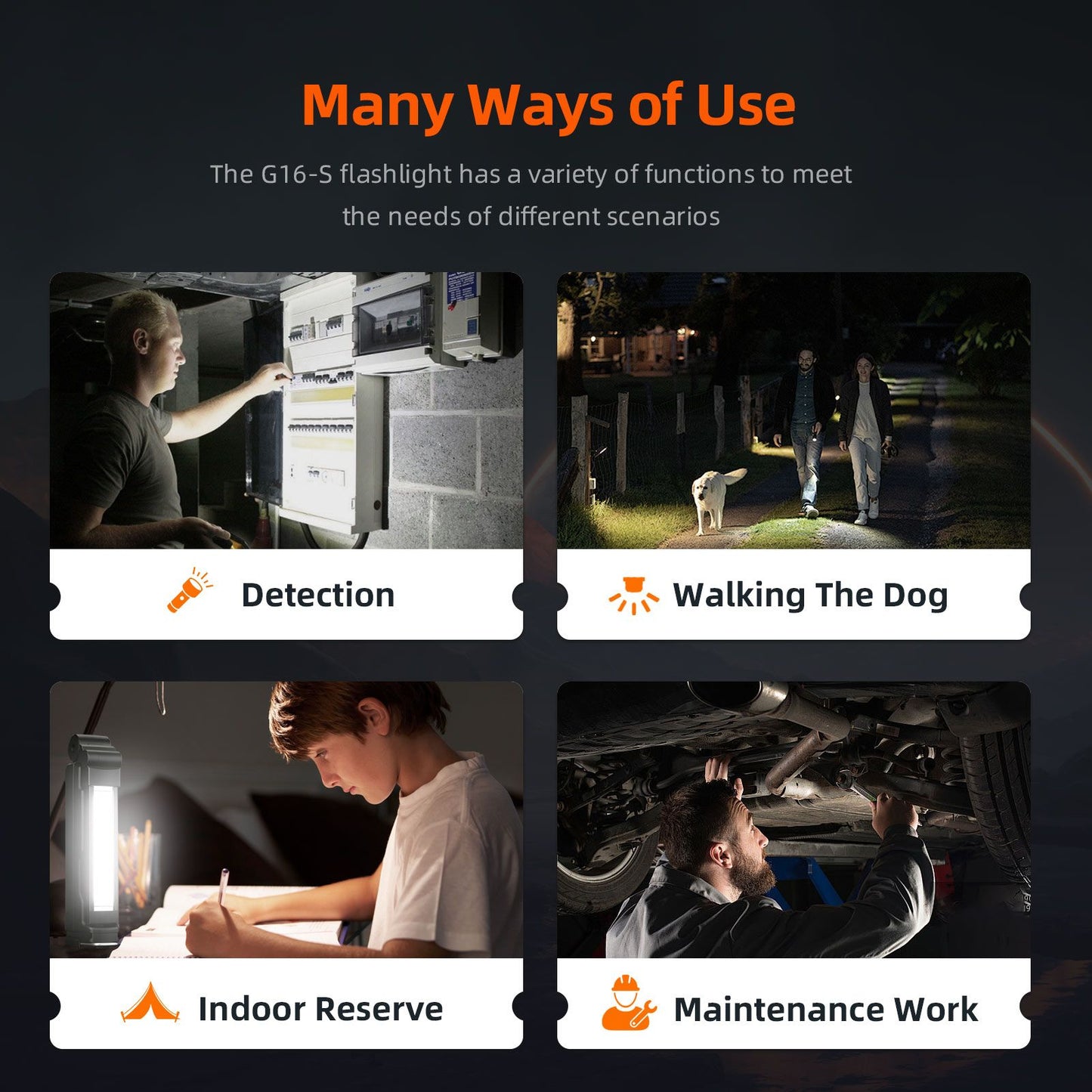 Many Ways of Use

The G16-S flashlight has a variety of functions to meet the needs of different scenarios

Detection

Walking The Dog

Indoor Reserve

Maintenance Work